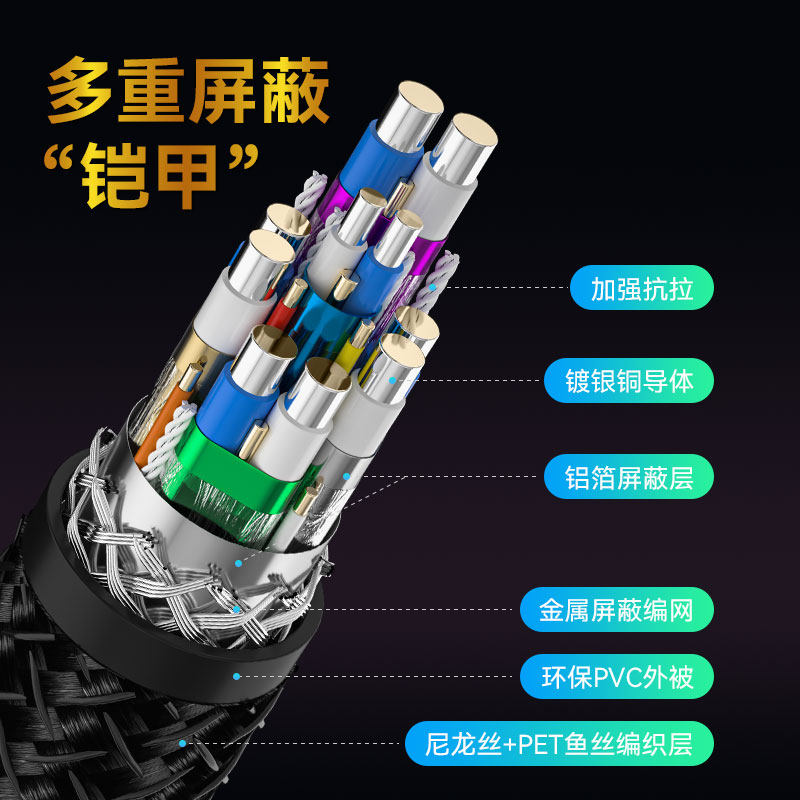 多重屏蔽
“铠甲”

加强抗拉

镀银铜导体

铝箔屏蔽层

金属屏蔽编网

环保PVC外被

尼龙丝+PET鱼丝编织层