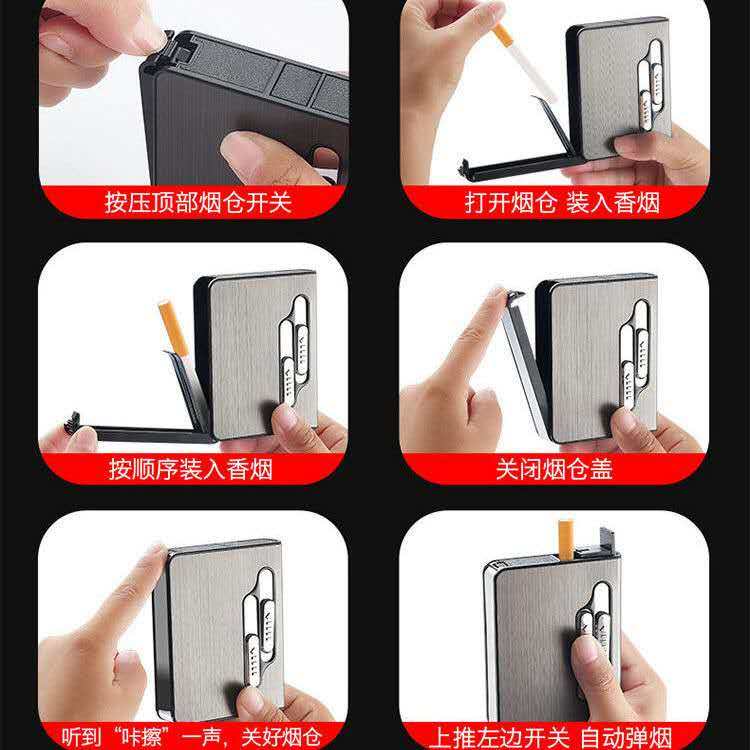 按压顶部烟仓开关

打开烟仓 装入香烟

按顺序装入香烟

关闭烟仓盖

听到“咔擦”一声，关好烟仓

上推左边开关 自动弹烟