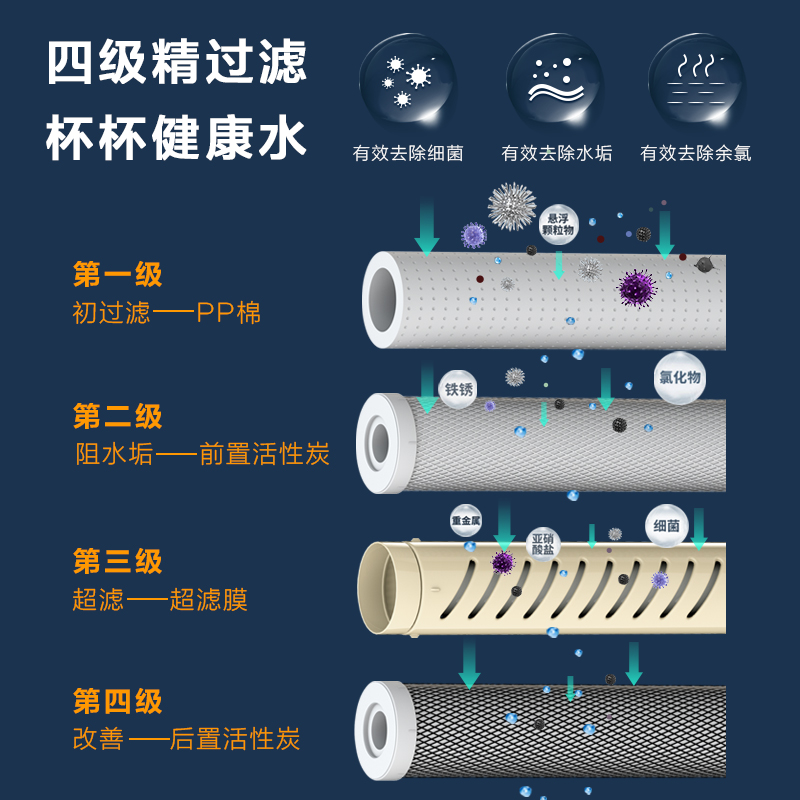 四级精过滤
杯杯健康水

有效去除细菌
有效去除水垢
有效去除余氯

悬浮颗粒物

第一级
初过滤——PP棉

铁锈
氯化物

第二级
阻水垢——前置活性炭

重金属
亚硝酸盐
细菌

第三级
超滤——超滤膜

第四级
改善——后置活性炭