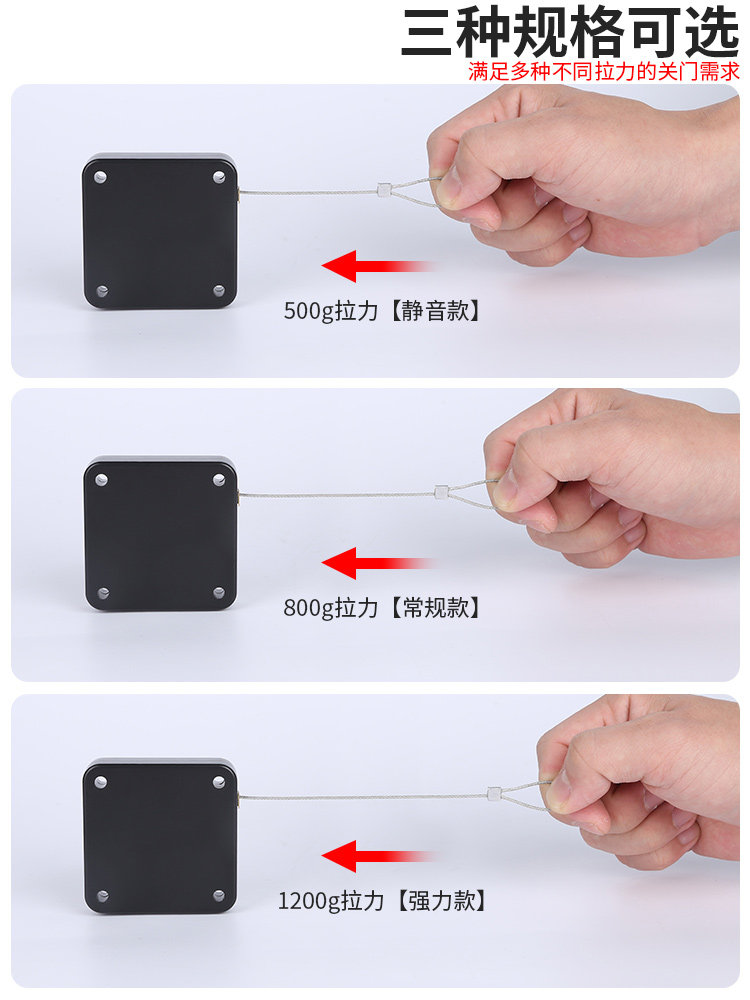 三种规格可选
满足多种不同拉力的关门需求

500g拉力【静音款】

800g拉力【常规款】

1200g拉力【强力款】