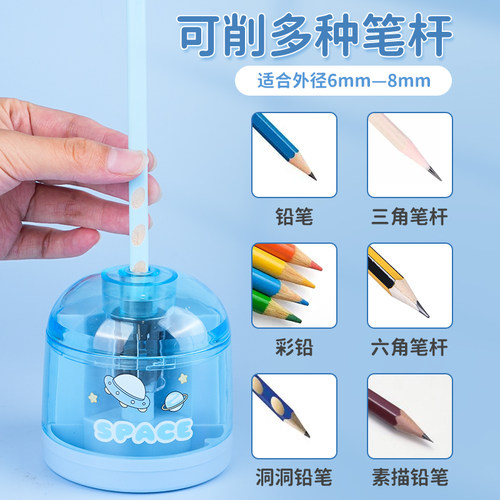 可削多种笔杆

适合外径6mm—8mm

铅笔

三角笔杆

彩铅

六角笔杆

洞洞铅笔

素描铅笔

SPACE