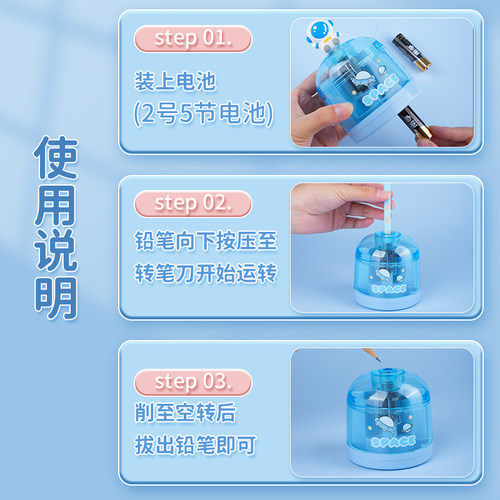 使用说明

step 01.

装上电池
(2号5节电池)

SPACE

step 02.

铅笔向下按压至
转笔刀开始运转

SPACE

step 03.

削至空转后
拔出铅笔即可

SPACE