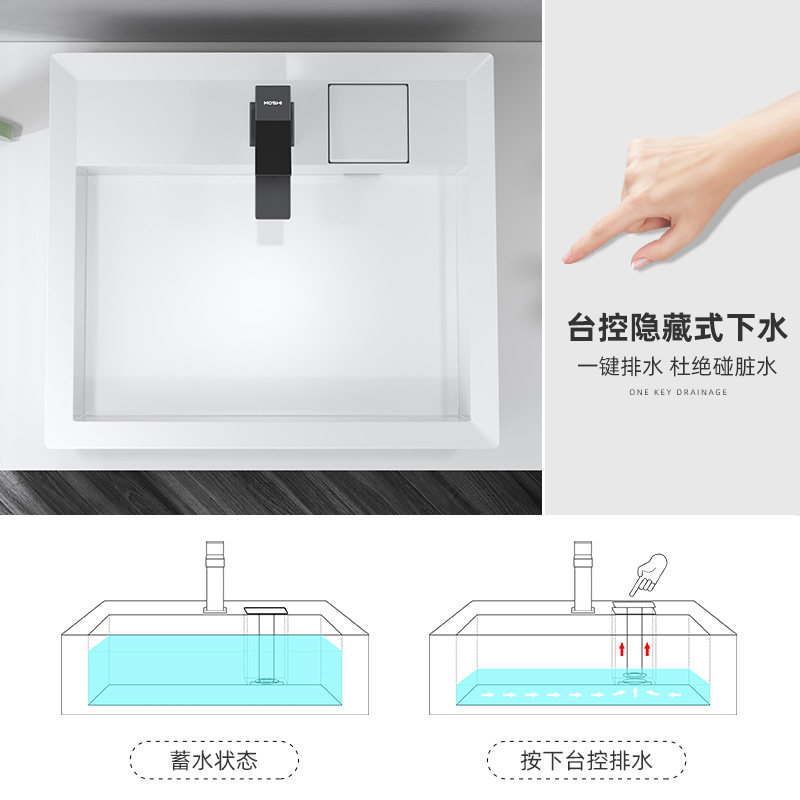 MOSHI

台控隐藏式下水

一键排水 杜绝碰脏水

ONE KEY DRAINAGE

蓄水状态

按下台控排水