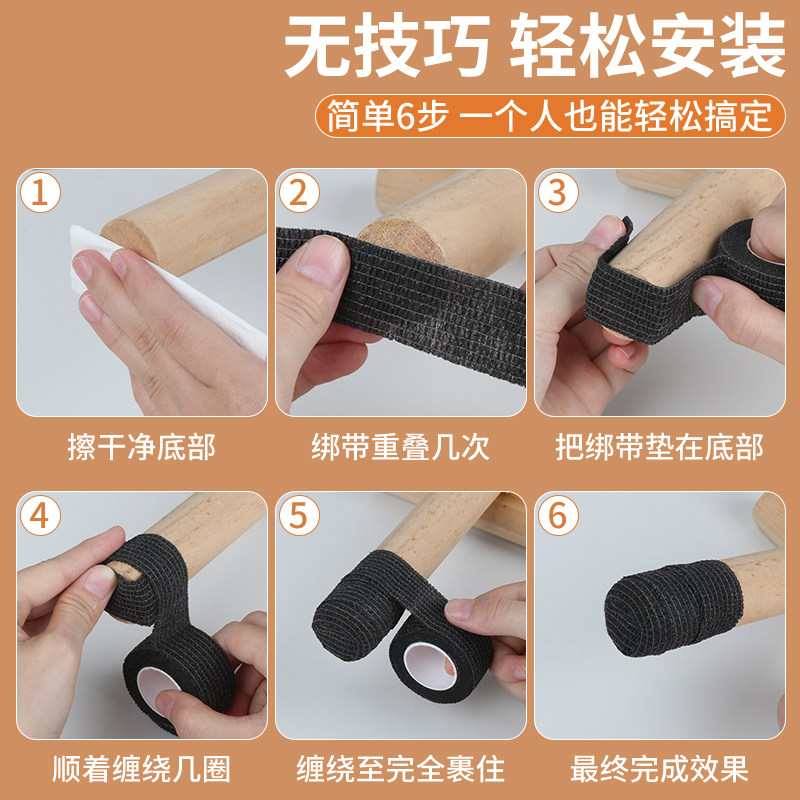 无技巧 轻松安装

简单6步 一个人也能轻松搞定

1

擦干净底部

2

绑带重叠几次

3

把绑带垫在底部

4

顺着缠绕几圈

5

缠绕至完全裹住

6

最终完成效果