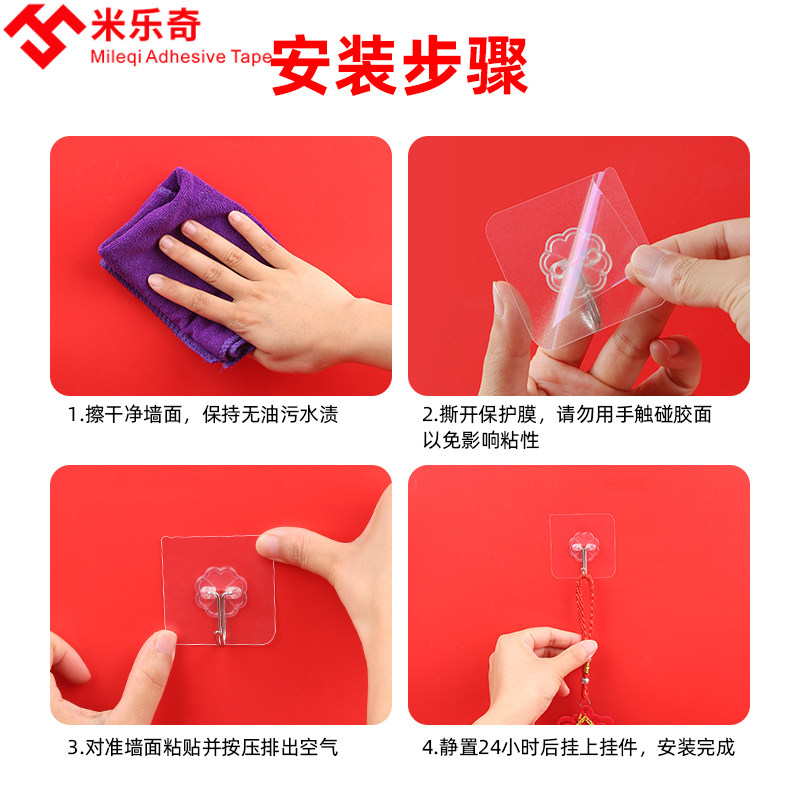 米乐奇
Mileqi Adhesive Tape

安装步骤

1.擦干净墙面，保持无油污水渍

2.撕开保护膜，请勿用手触碰胶面以免影响粘性

3.对准墙面粘贴并按压排出空气

4.静置24小时后挂上挂件，安装完成