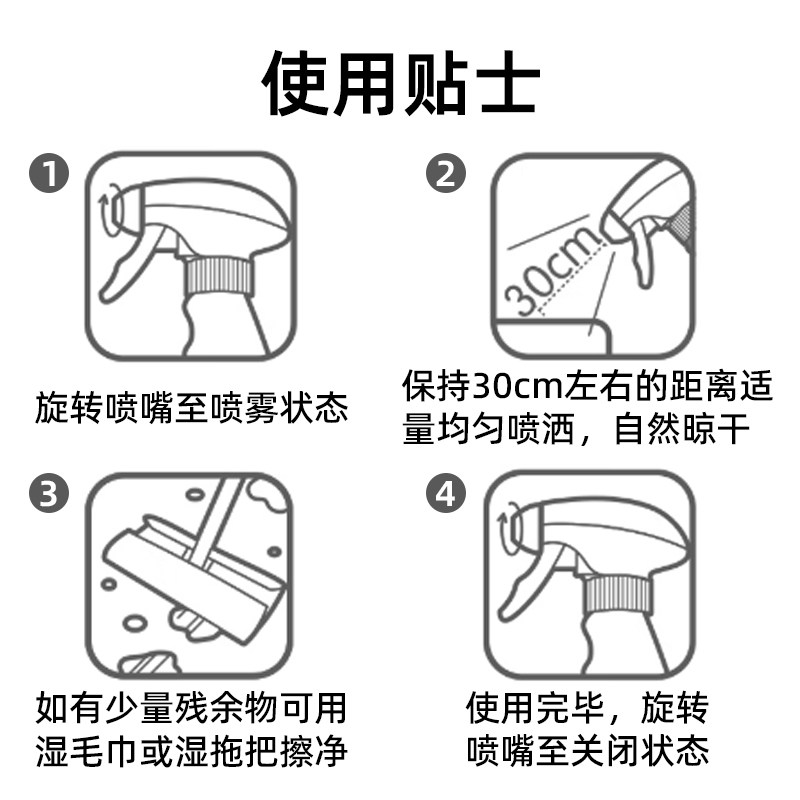 使用贴士

1

旋转喷嘴至喷雾状态

2

30cm

保持30cm左右的距离适量均匀喷洒，自然晾干

3

如有少量残余物可用湿毛巾或湿拖把擦净

4

使用完毕，旋转喷嘴至关闭状态