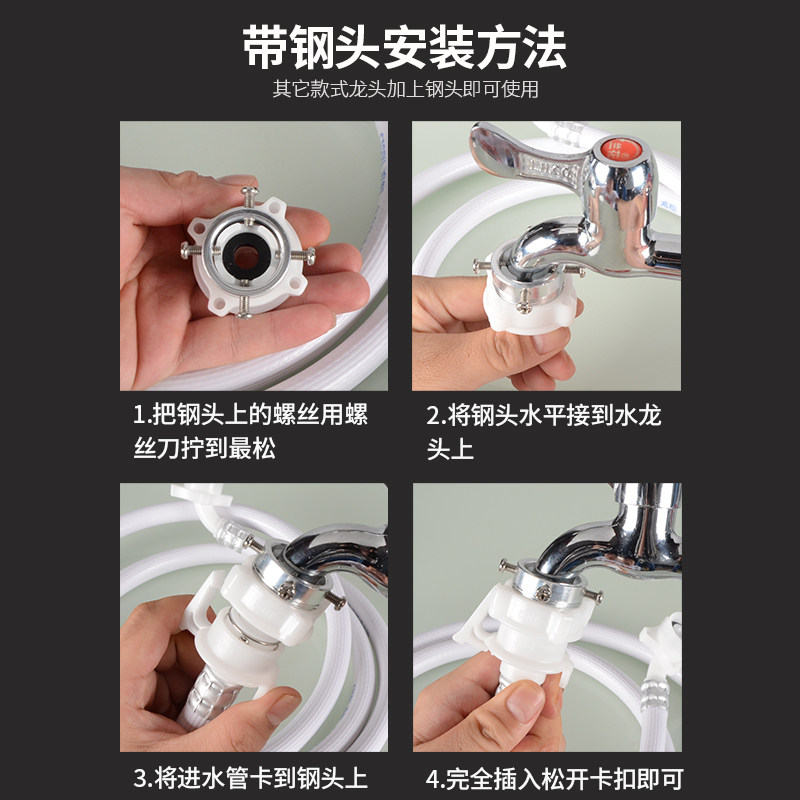 带钢头安装方法

其它款式龙头加上钢头即可使用

1.把钢头上的螺丝用螺丝刀拧到最松

2.将钢头水平接到水龙头上

3.将进水管卡到钢头上

4.完全插入松开卡扣即可