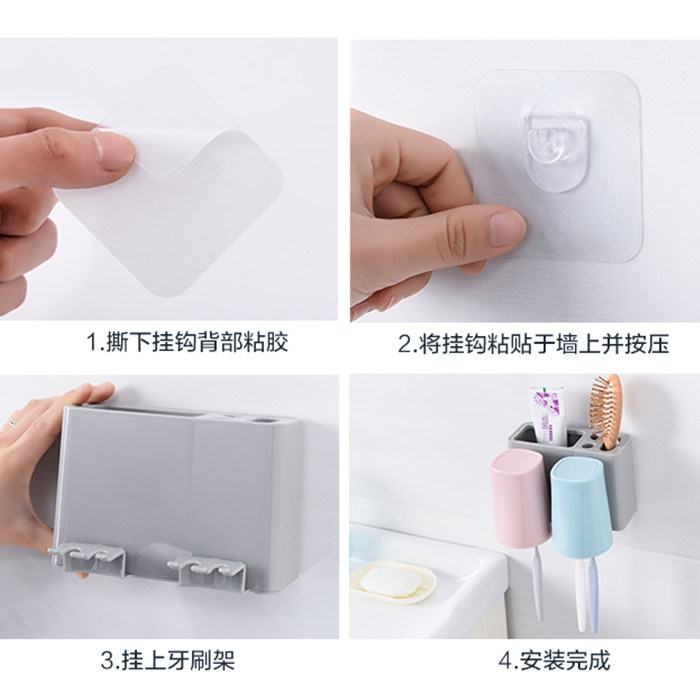 1.撕下挂钩背部粘胶

2.将挂钩粘贴于墙上并按压

3.挂上牙刷架

4.安装完成