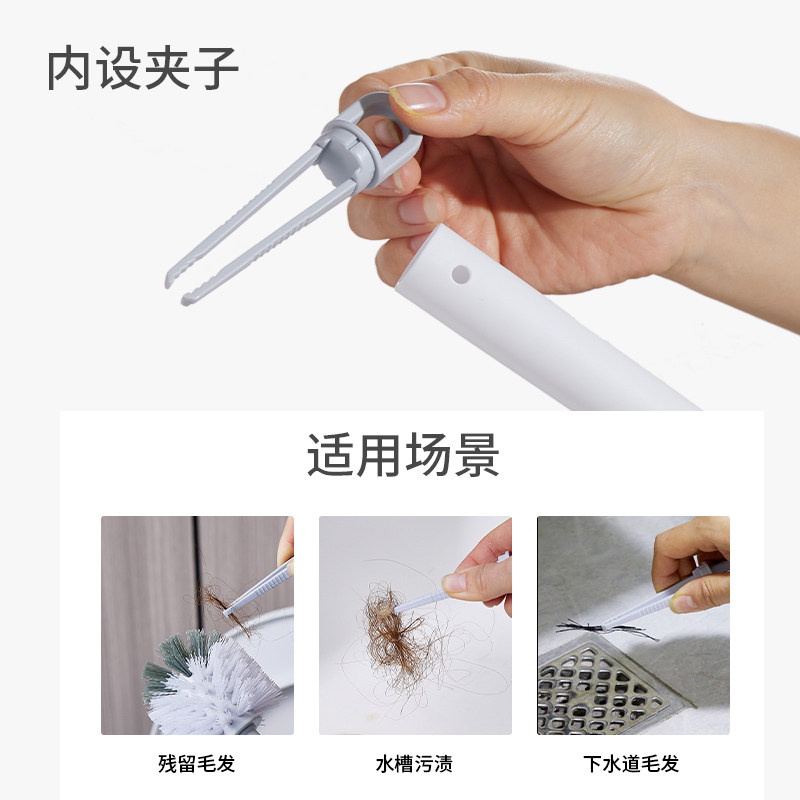 内设夹子

适用场景

残留毛发

水槽污渍

下水道毛发