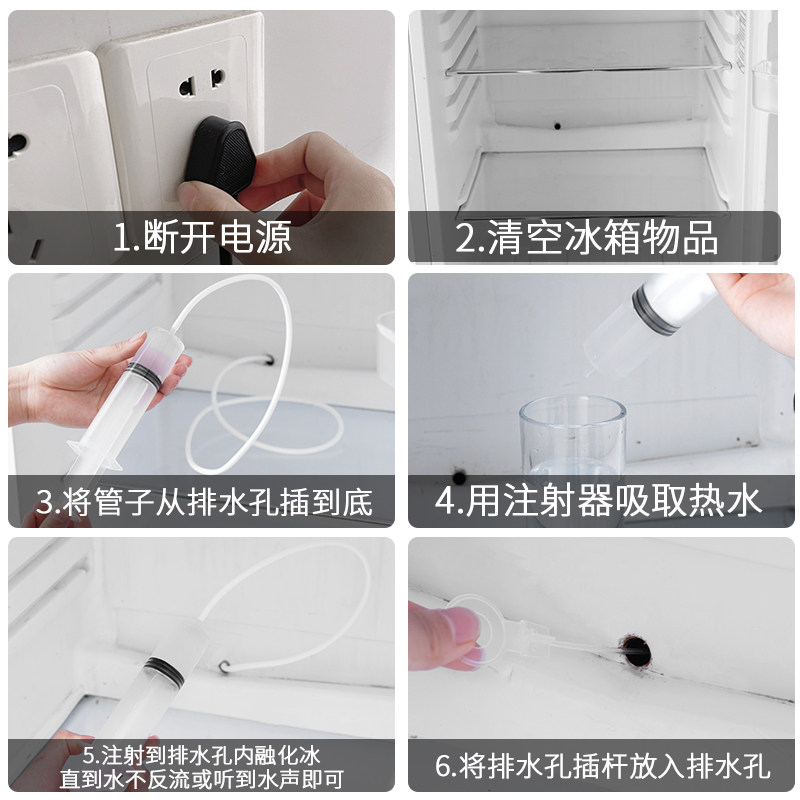 1.断开电源

2.清空冰箱物品

3.将管子从排水孔插到底

4.用注射器吸取热水

5.注射到排水孔内融化冰
直到水不反流或听到水声即可

6.将排水孔插杆放入排水孔