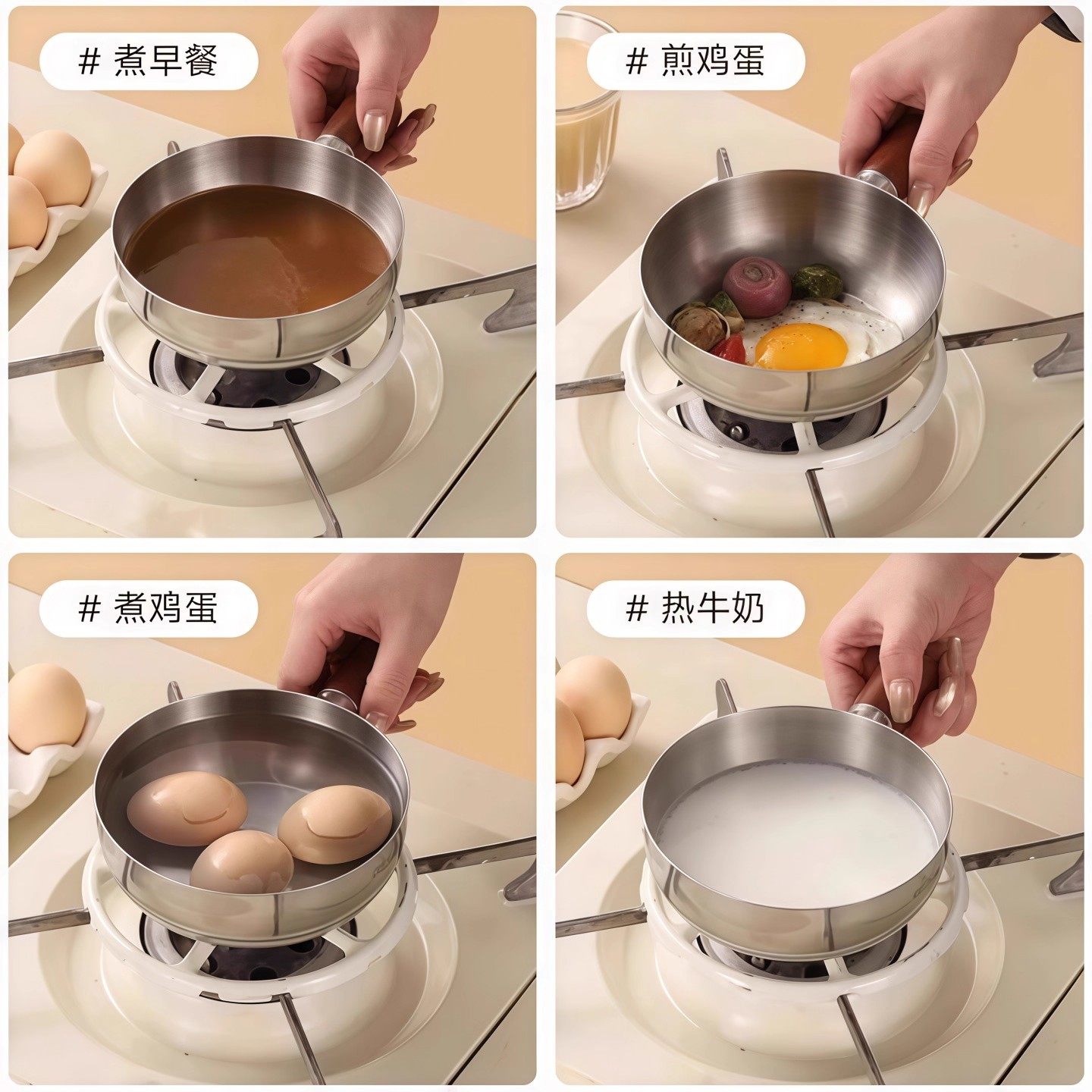 # 煮早餐

# 煎鸡蛋

# 煮鸡蛋

# 热牛奶