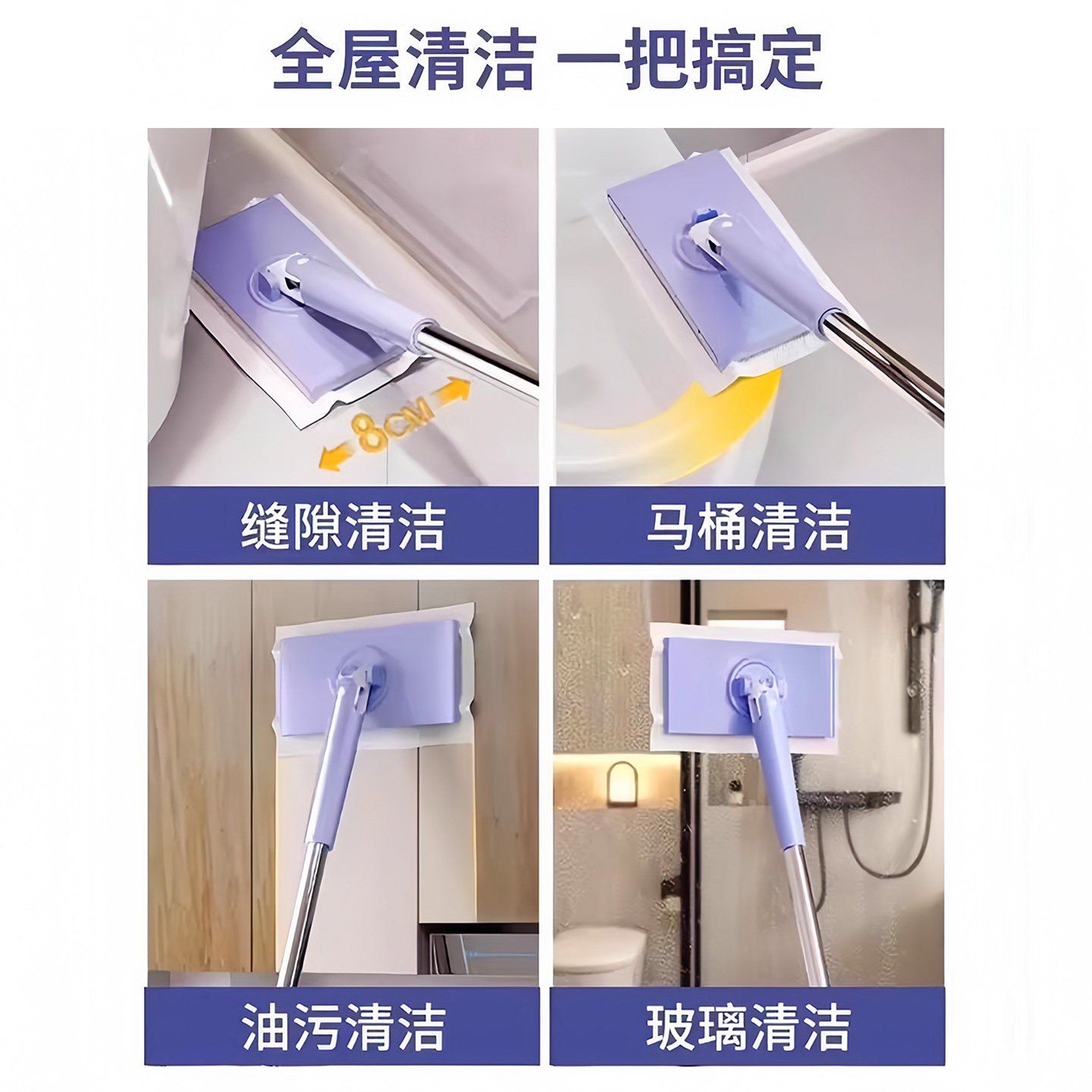 全屋清洁 一把搞定

8CM

缝隙清洁

马桶清洁

油污清洁

玻璃清洁