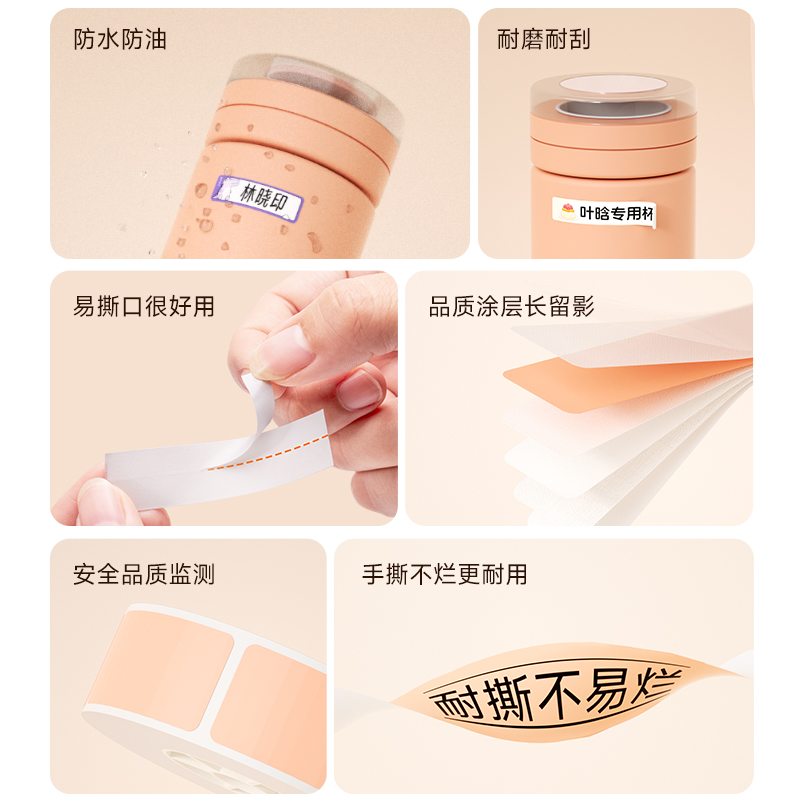 防水防油

林晓印

耐磨耐刮

叶晗专用杯

易撕口很好用

品质涂层长留影

安全品质监测

手撕不烂更耐用

耐撕不易烂