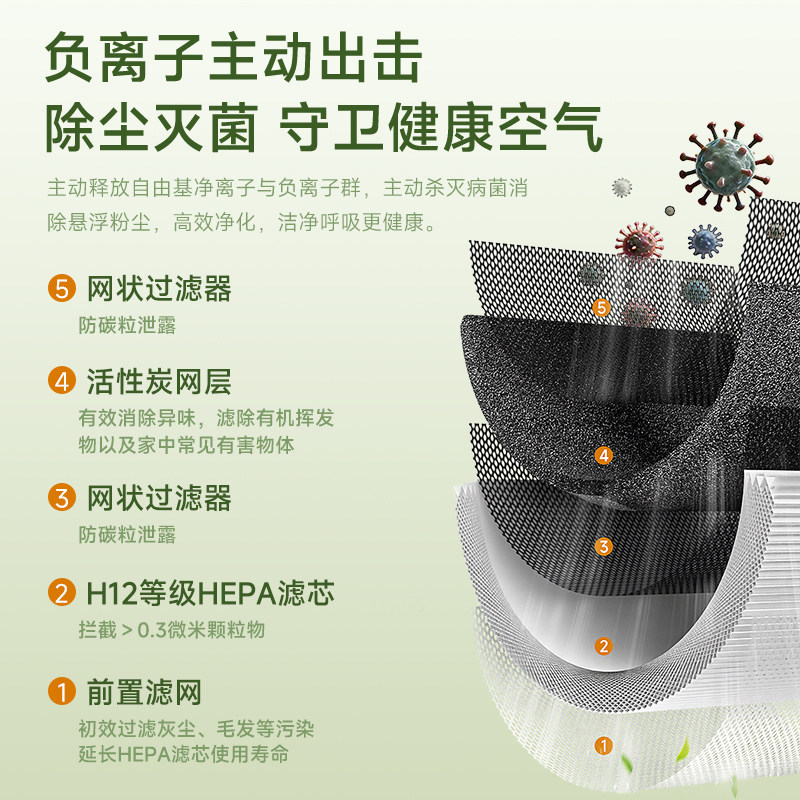 负离子主动出击
除尘灭菌 守卫健康空气

主动释放自由基净离子与负离子群，主动杀灭病菌消除悬浮粉尘，高效净化，洁净呼吸更健康。

5 网状过滤器
防碳粒泄露

4 活性炭网层
有效消除异味，滤除有机挥发物以及家中常见有害物体

3 网状过滤器
防碳粒泄露

2 H12等级HEPA滤芯
拦截 > 0.3微米颗粒物

1 前置滤网
初效过滤灰尘、毛发等污染
延长HEPA滤芯使用寿命

5
4
3
2
1