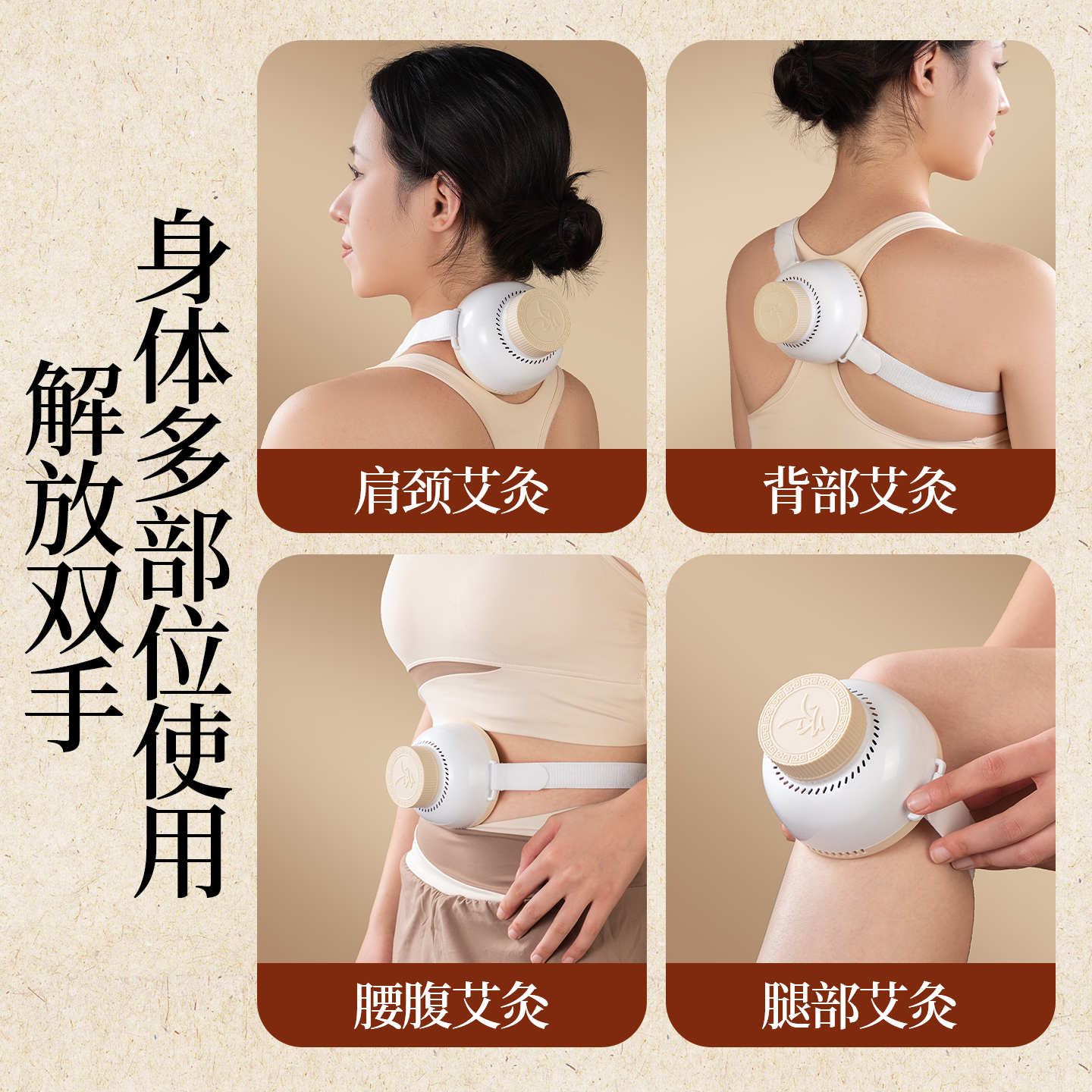 身体多部位使用
解放双手

肩颈艾灸

背部艾灸

腰腹艾灸

腿部艾灸