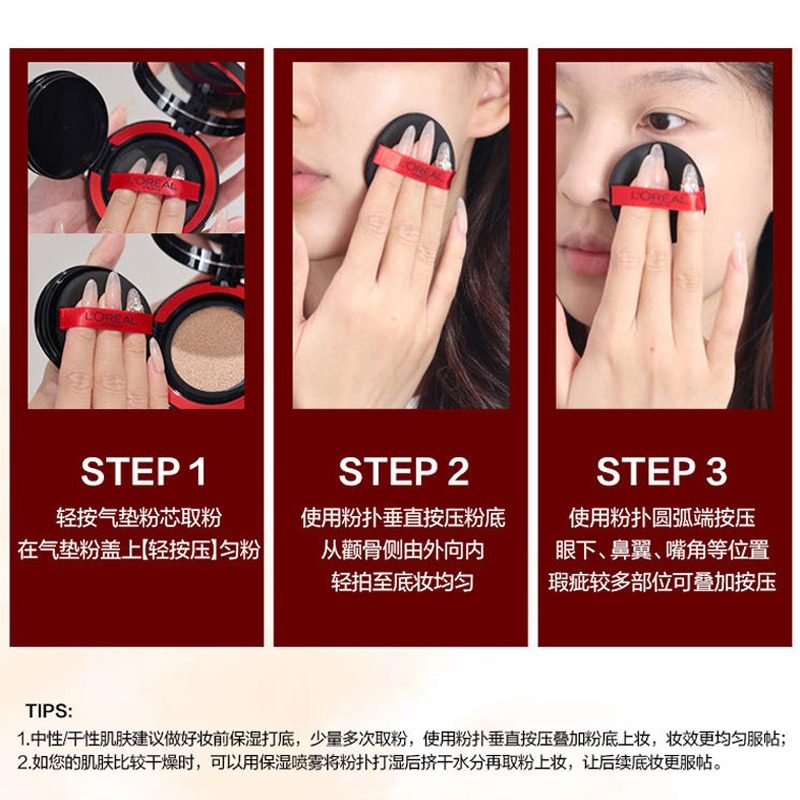 L'OREAL

L'OREAL

STEP 1

轻按气垫粉芯取粉
在气垫粉盖上【轻按压】匀粉

L'OREAL

STEP 2

使用粉扑垂直按压粉底
从颧骨侧由外向内
轻拍至底妆均匀

L'OREAL

STEP 3

使用粉扑圆弧端按压
眼下、鼻翼、嘴角等位置
瑕疵较多部位可叠加按压

TIPS:
1.中性/干性肌肤建议做好妆前保湿打底，少量多次取粉，使用粉扑垂直按压叠加粉底上妆，妆效更均匀服帖；
2.如您的肌肤比较干燥时，可以用保湿喷雾将粉扑打湿后挤干水分再取粉上妆，让后续底妆更服帖。