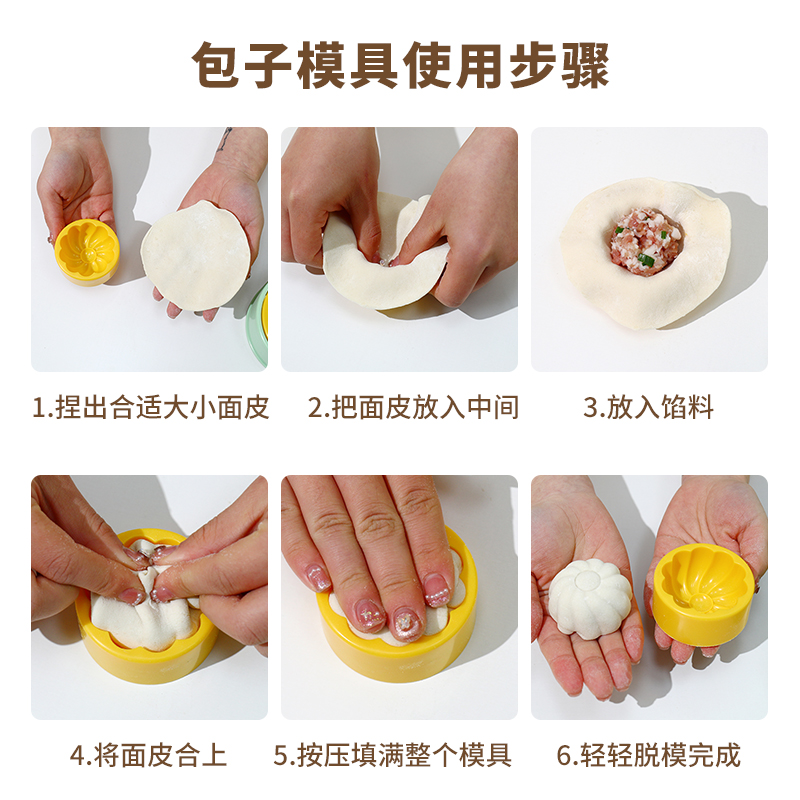 包子模具使用步骤

1.捏出合适大小面皮

2.把面皮放入中间

3.放入馅料

4.将面皮合上

5.按压填满整个模具

6.轻轻脱模完成