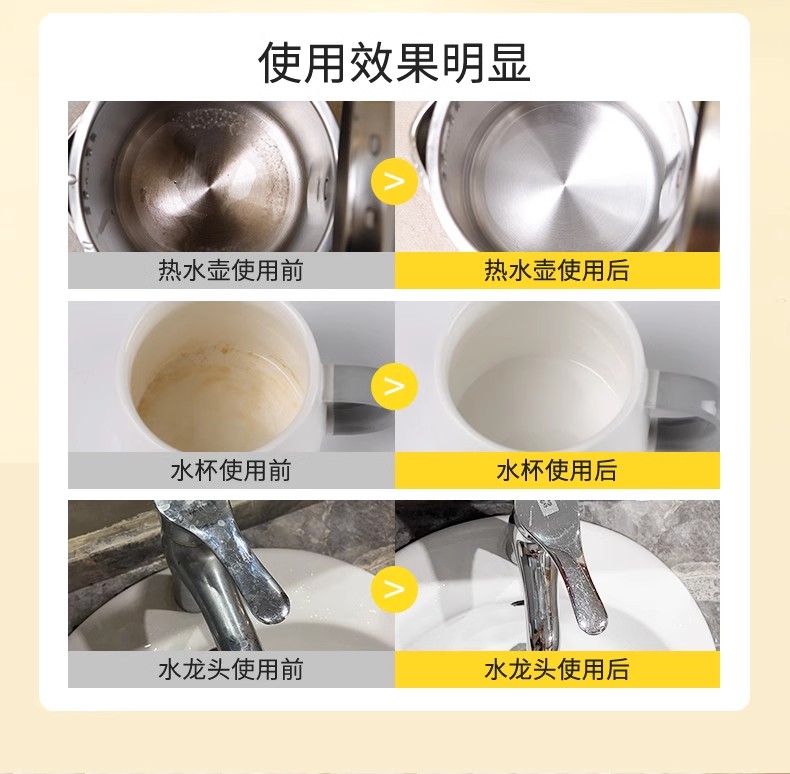 使用效果明显

>

热水壶使用前

热水壶使用后

>

水杯使用前

水杯使用后

>

水龙头使用前

水龙头使用后