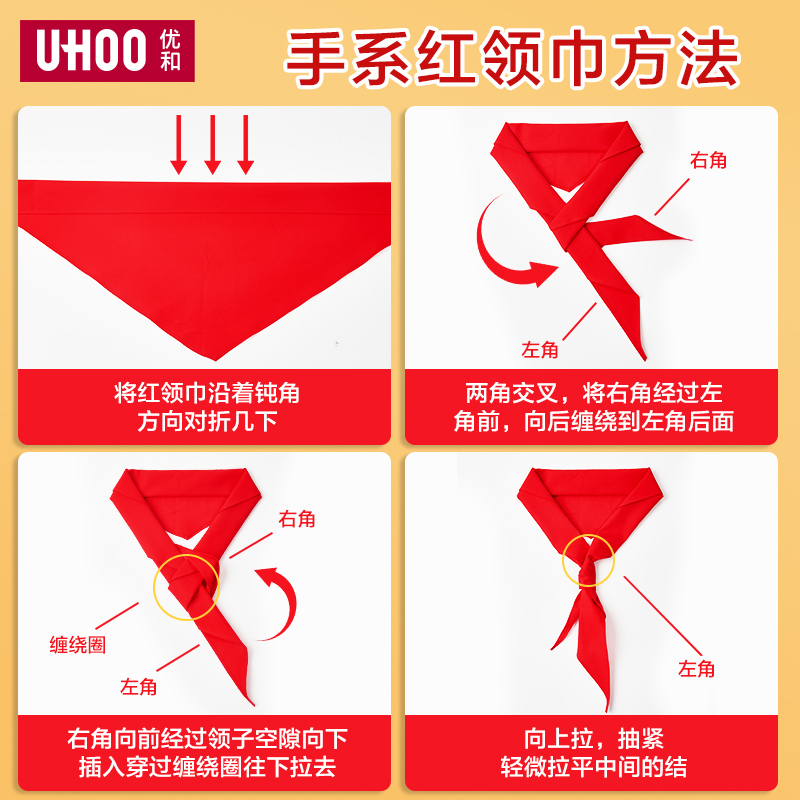 UHOO 优和

手系红领巾方法

将红领巾沿着钝角方向对折几下

右角

左角

两角交叉，将右角经过左角前，向后缠绕到左角后面

右角

缠绕圈

左角

右角向前经过领子空隙向下插入穿过缠绕圈往下拉去

左角

向上拉，抽紧
轻微拉平中间的结