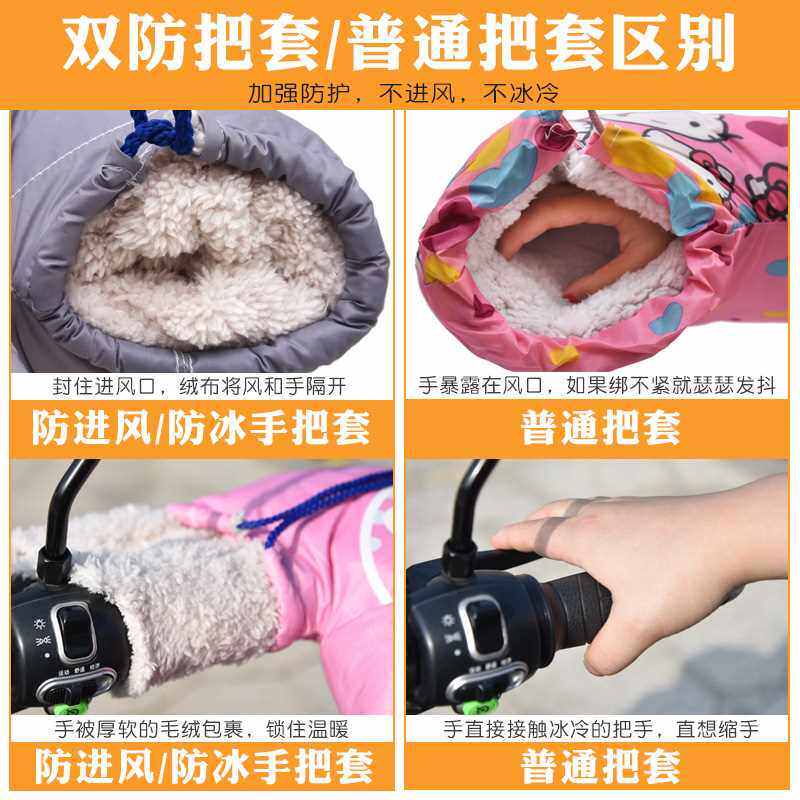 双防把套/普通把套区别

加强防护，不进风，不冰冷

封住进风口，绒布将风和手隔开

防进风/防冰手把套

手暴露在风口，如果绑不紧就瑟瑟发抖

普通把套

手被厚软的毛绒包裹，锁住温暖

防进风/防冰手把套

手直接接触冰冷的把手，直想缩手

普通把套