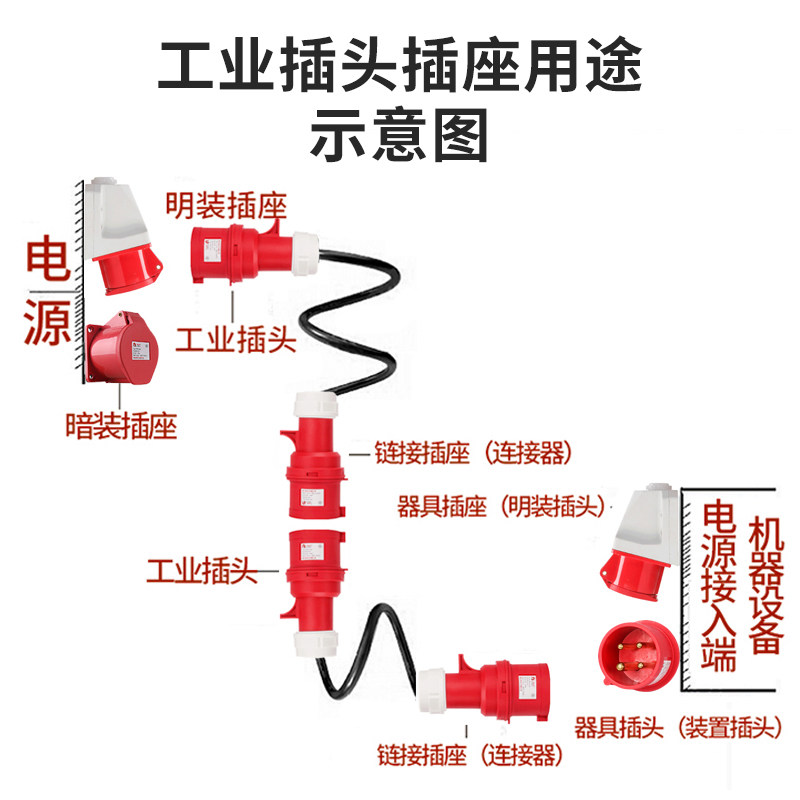 工业插头插座用途示意图

电源

明装插座

工业插头

暗装插座

链接插座（连接器）

器具插座（明装插头）

工业插头

电源接入端

机器设备

器具插头（装置插头）

链接插座（连接器）