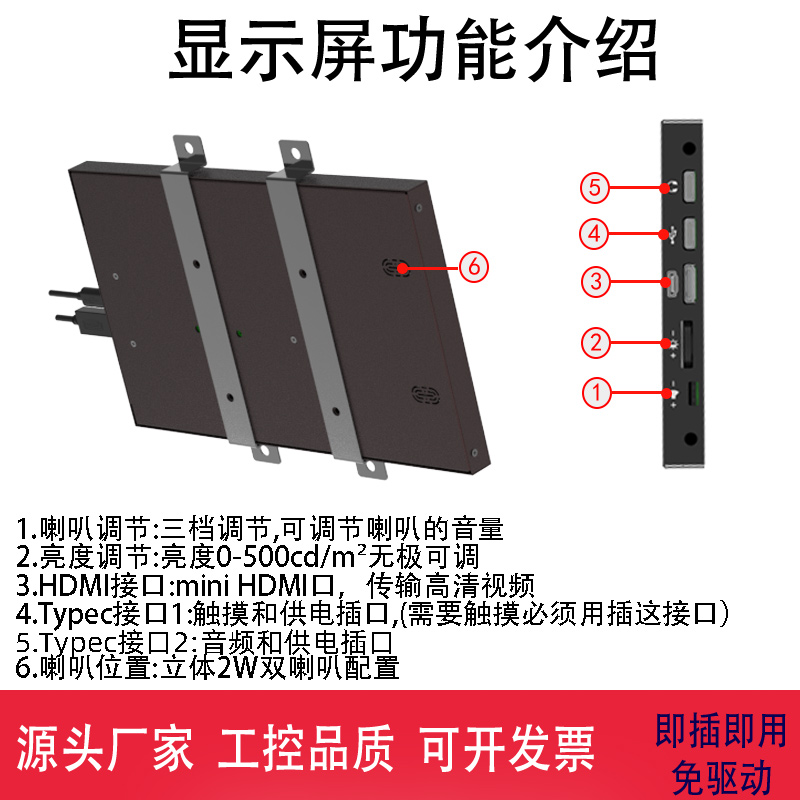 显示屏功能介绍

6

5

4

3

2

1

1.喇叭调节:三档调节,可调节喇叭的音量
2.亮度调节:亮度0-500cd/m²无极可调
3.HDMI接口:mini HDMI口，传输高清视频
4.Typec接口1:触摸和供电插口,(需要触摸必须用插这接口)
5.Typec接口2:音频和供电插口
6.喇叭位置:立体2W双喇叭配置

源头厂家 工控品质 可开发票

即插即用
免驱动