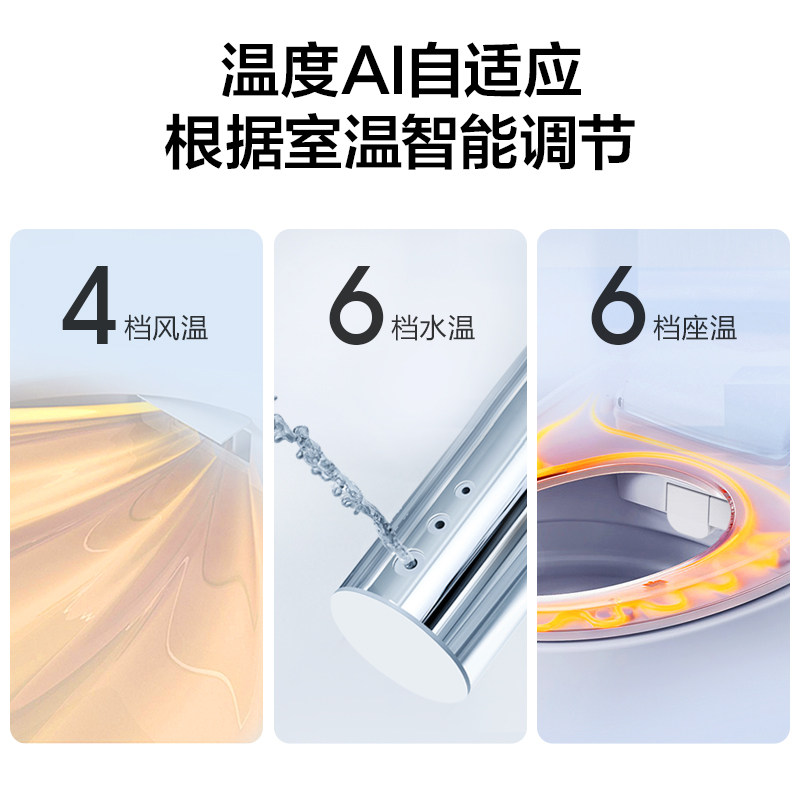 温度AI自适应
根据室温智能调节

4 档风温

6 档水温

6 档座温