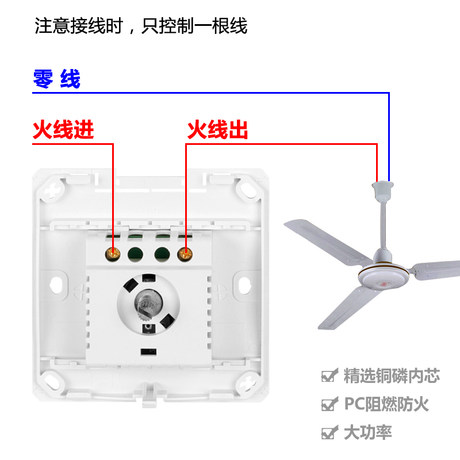 注意接线时，只控制一根线

零 线

火线进

火线出

精选铜磷内芯

PC阻燃防火

大功率