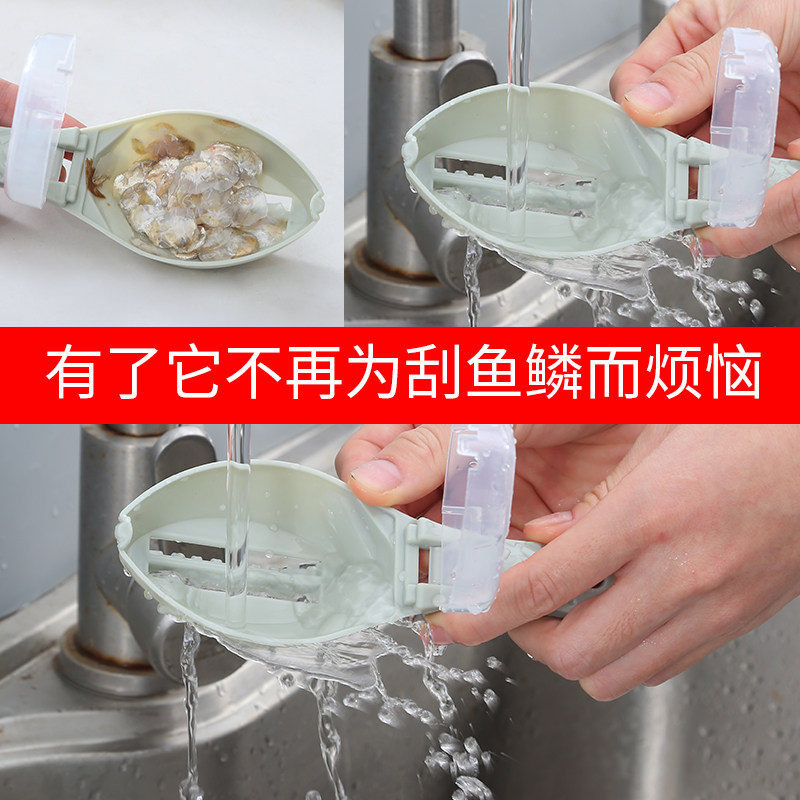 有了它不再为刮鱼鳞而烦恼