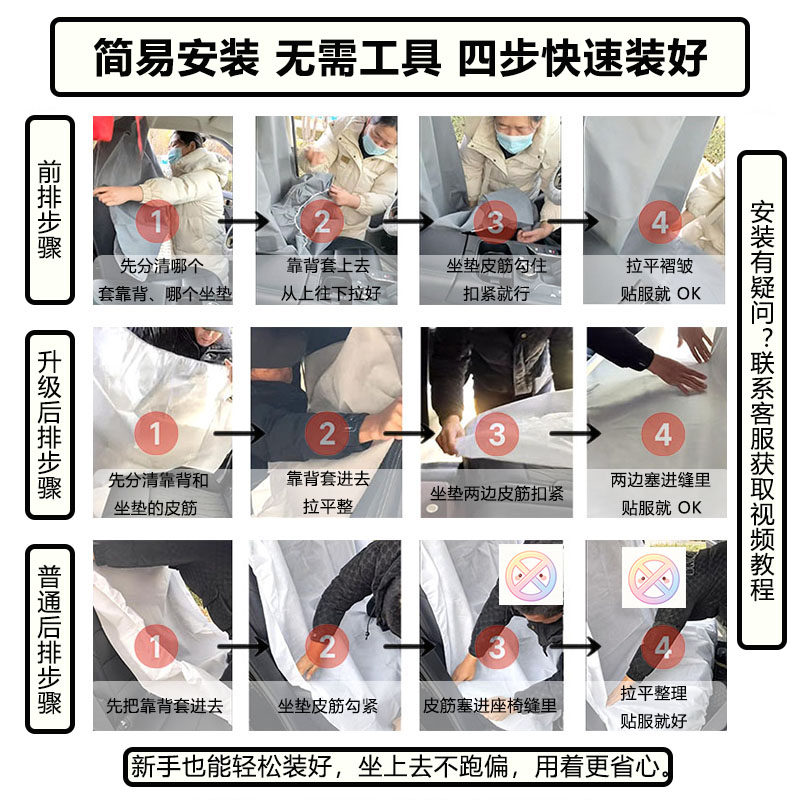 简易安装 无需工具 四步快速装好

前排步骤

1 先分清哪个套靠背、哪个坐垫

2 靠背套上去从上往下拉好

3 坐垫皮筋勾住扣紧就行

4 拉平褶皱贴服就 OK

升级后排步骤

1 先分清靠背和坐垫的皮筋

2 靠背套进去拉平整

3 坐垫两边皮筋扣紧

4 两边塞进缝里贴服就 OK

普通后排步骤

1 先把靠背套进去

2 坐垫皮筋勾紧

3 皮筋塞进座椅缝里

4 拉平整理贴服就好

安装有疑问？联系客服获取视频教程

新手也能轻松装好，坐上去不跑偏，用着更省心。