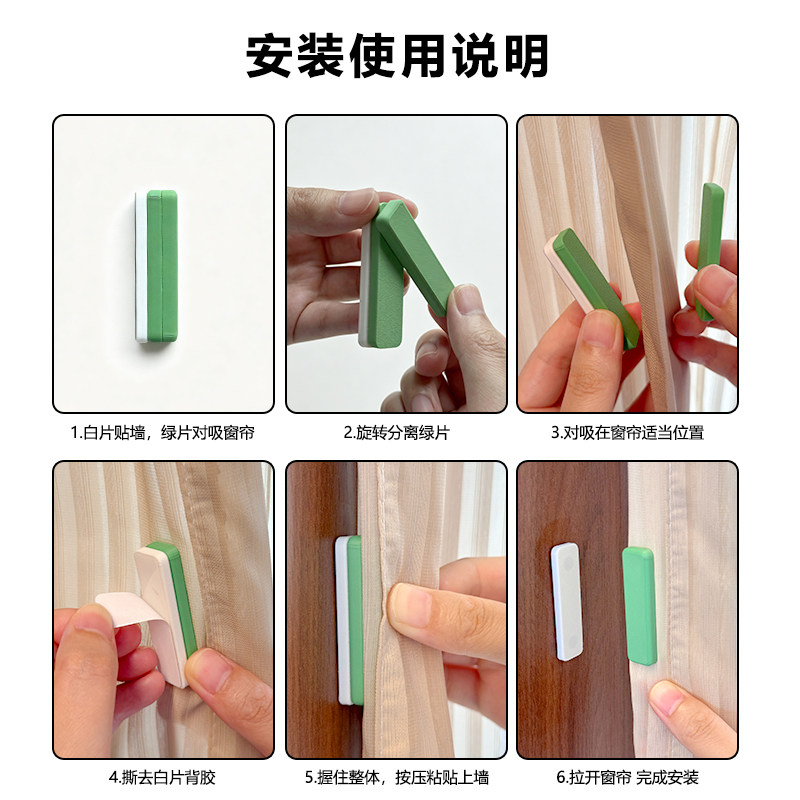 安装使用说明

1.白片贴墙，绿片对吸窗帘

2.旋转分离绿片

3.对吸在窗帘适当位置

4.撕去白片背胶

5.握住整体，按压粘贴上墙

6.拉开窗帘 完成安装