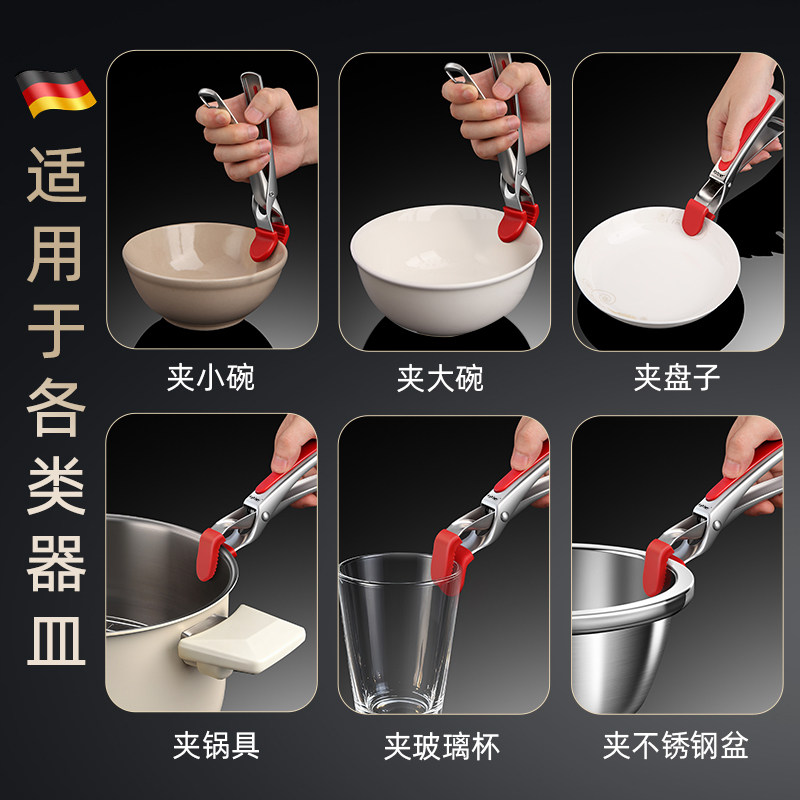 适用于各类器皿

夹小碗

夹大碗

夹盘子

夹锅具

夹玻璃杯

夹不锈钢盆