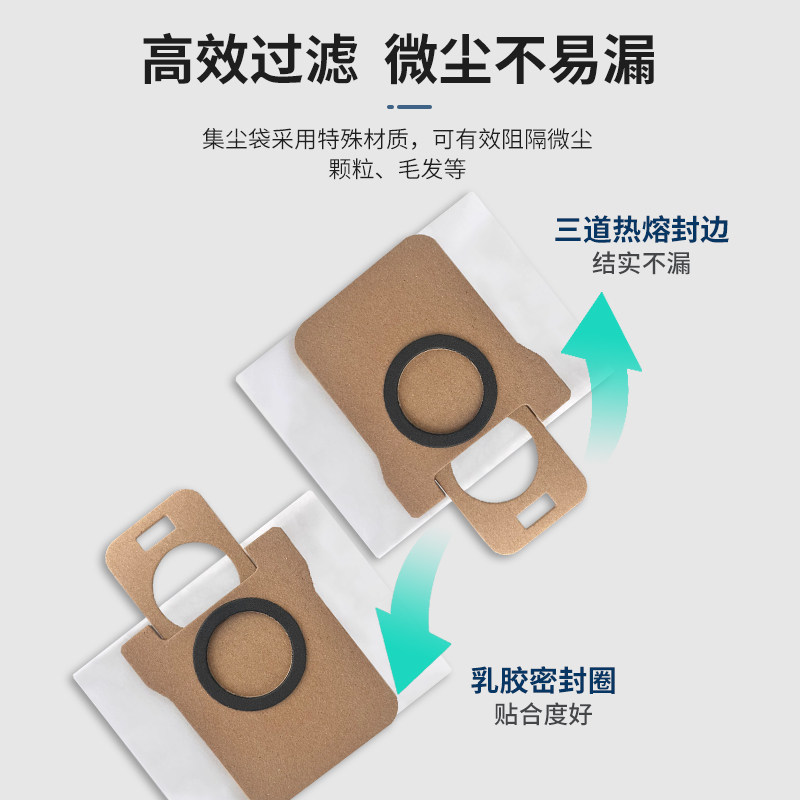 高效过滤 微尘不易漏

集尘袋采用特殊材质，可有效阻隔微尘颗粒、毛发等

三道热熔封边
结实不漏

乳胶密封圈
贴合度好