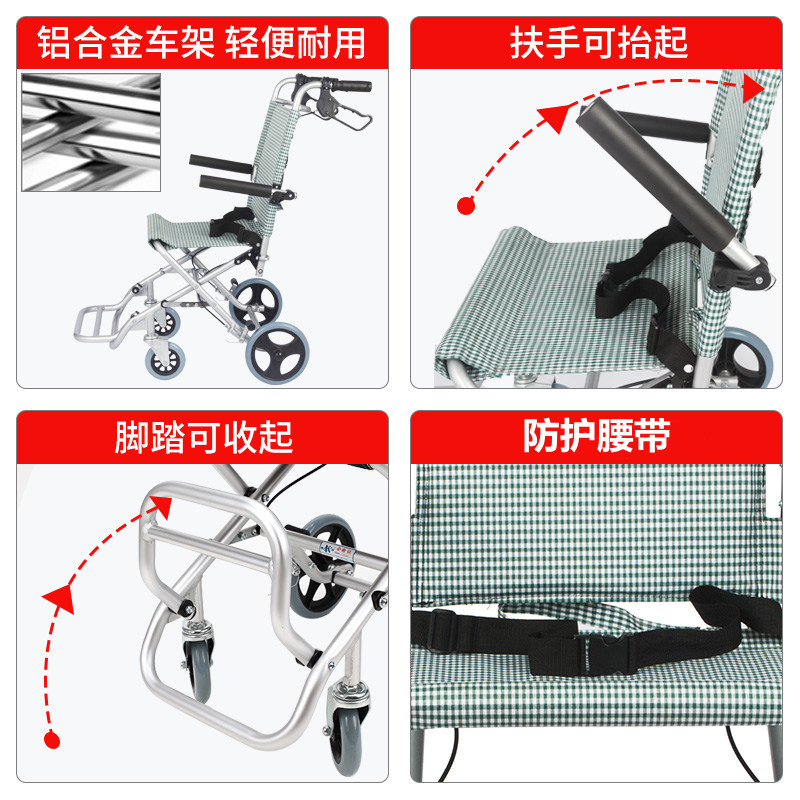 铝合金车架 轻便耐用

扶手可抬起

脚踏可收起

防护腰带