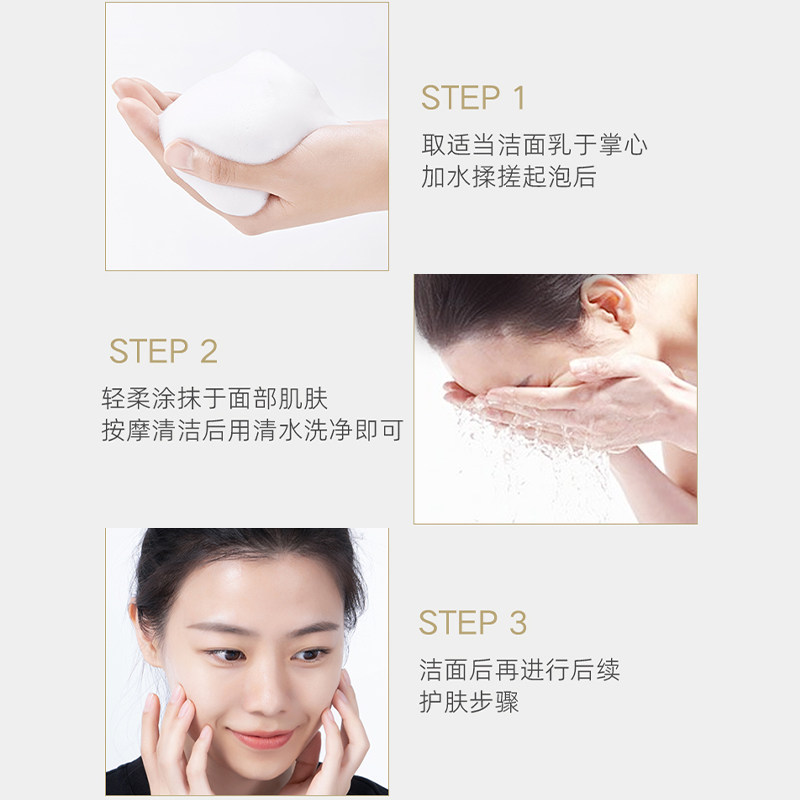 STEP 1
取适当洁面乳于掌心
加水揉搓起泡后

STEP 2
轻柔涂抹于面部肌肤
按摩清洁后用清水洗净即可

STEP 3
洁面后再进行后续
护肤步骤