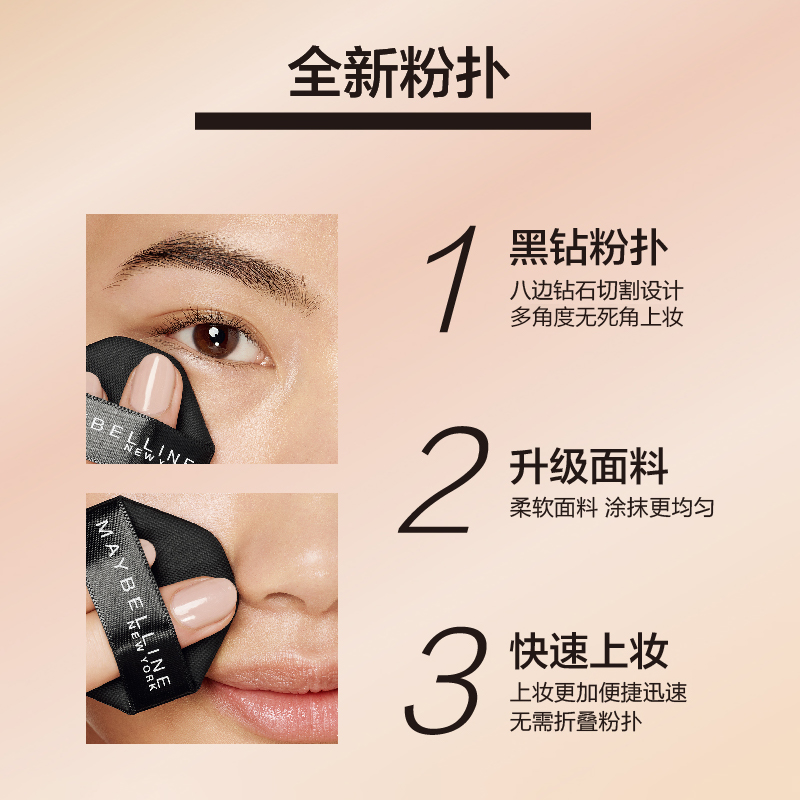 全新粉扑

BELLINE NEW Y

MAYBELLINE NEW YORK

1 黑钻粉扑
八边钻石切割设计
多角度无死角上妆

2 升级面料
柔软面料 涂抹更均匀

3 快速上妆
上妆更加便捷迅速
无需折叠粉扑