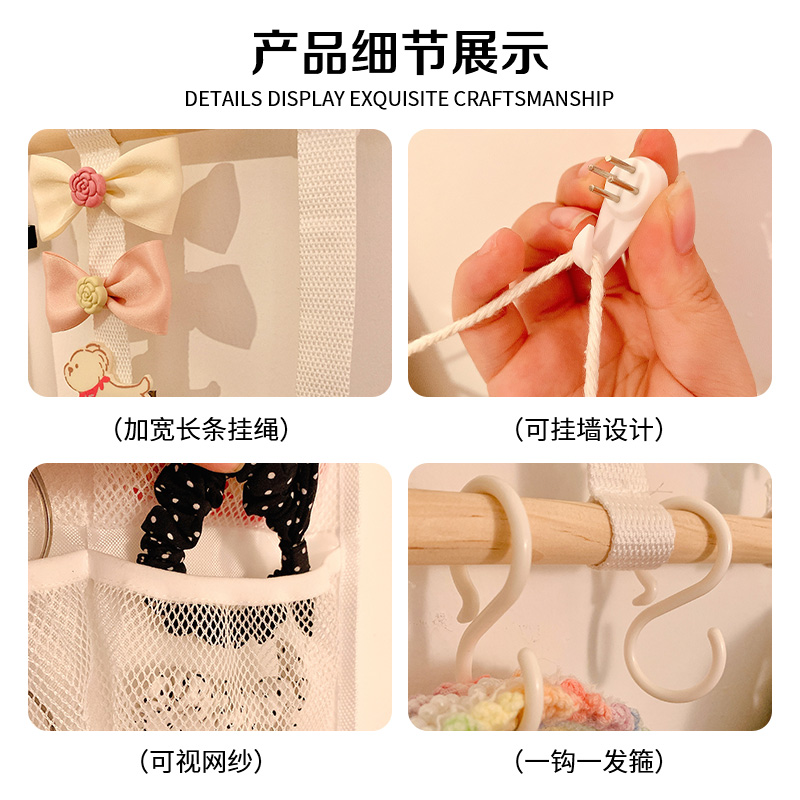 产品细节展示
DETAILS DISPLAY EXQUISITE CRAFTSMANSHIP

（加宽长条挂绳）

（可挂墙设计）

（可视网纱）

（一钩一发箍）