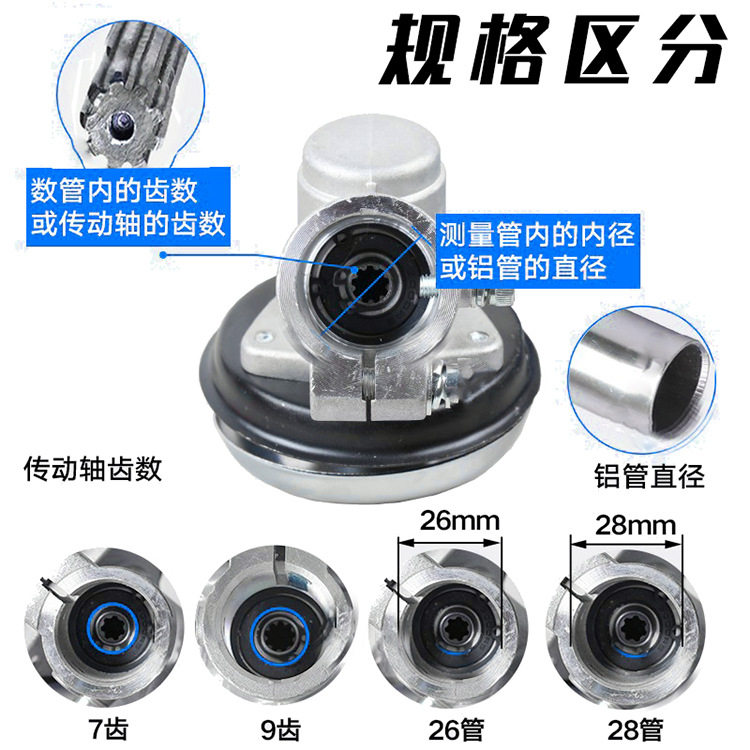 规格区分

数管内的齿数
或传动轴的齿数

测量管内的内径
或铝管的直径

传动轴齿数

铝管直径

26mm

28mm

7齿

9齿

26管

28管