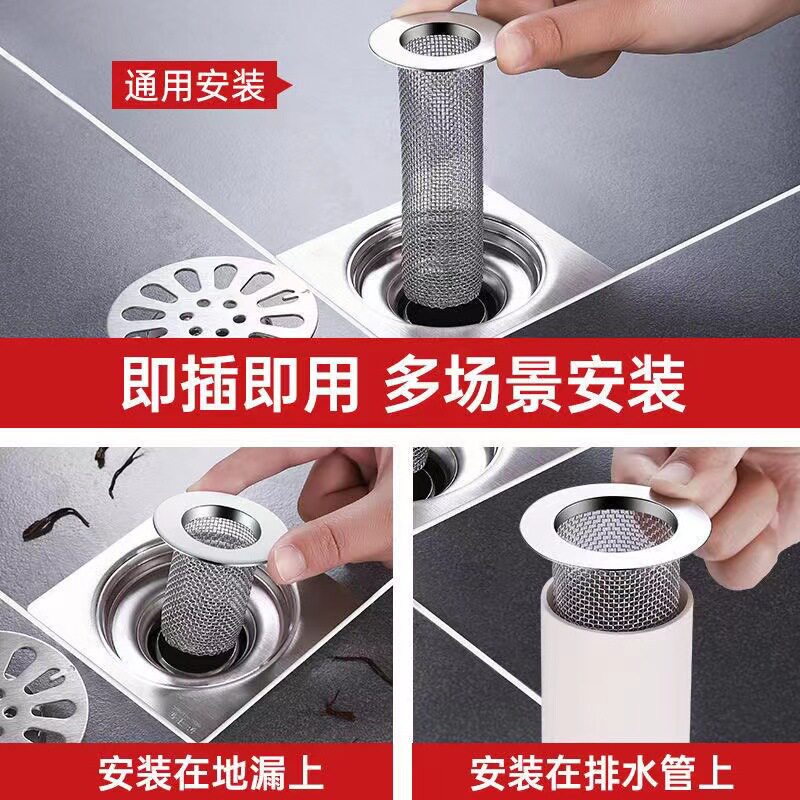 通用安装

即插即用 多场景安装

安装在地漏上

安装在排水管上