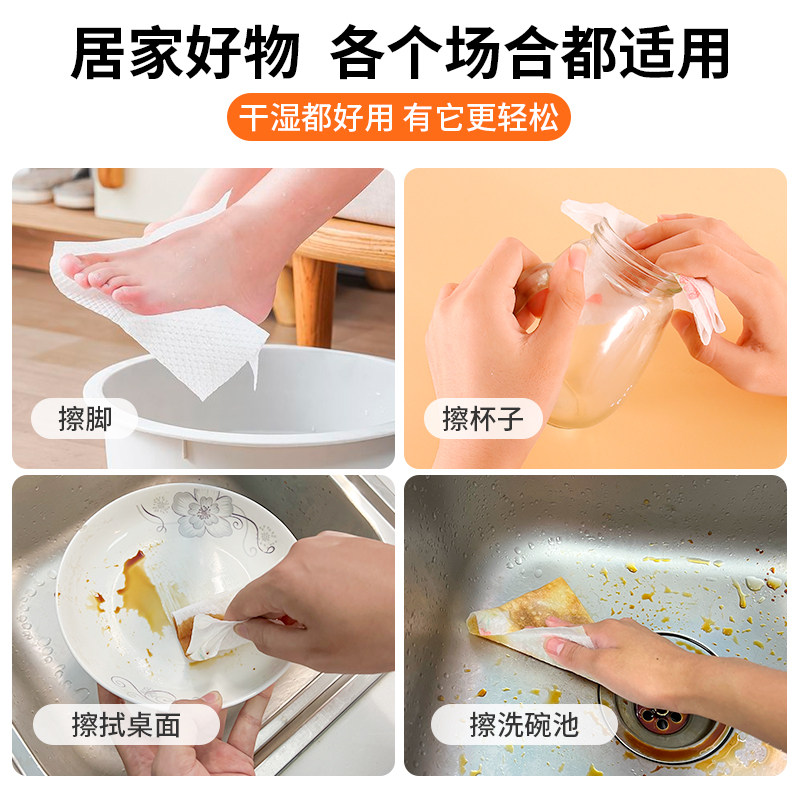 居家好物 各个场合都适用

干湿都好用 有它更轻松

擦脚

擦杯子

擦拭桌面

擦洗碗池