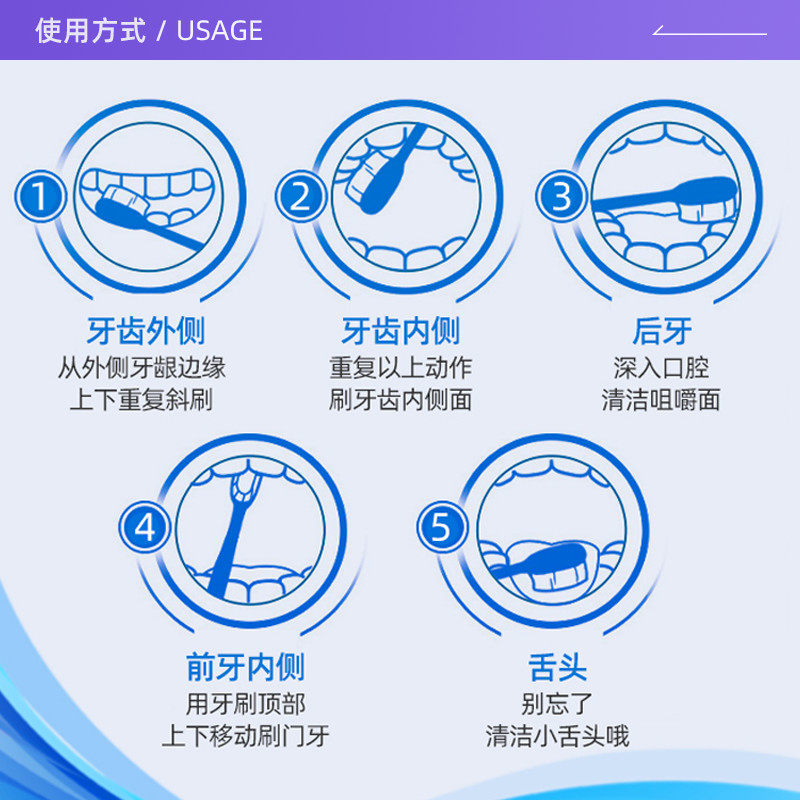 使用方式 / USAGE

1

牙齿外侧
从外侧牙龈边缘
上下重复斜刷

2

牙齿内侧
重复以上动作
刷牙齿内侧面

3

后牙
深入口腔
清洁咀嚼面

4

前牙内侧
用牙刷顶部
上下移动刷门牙

5

舌头
别忘了
清洁小舌头哦