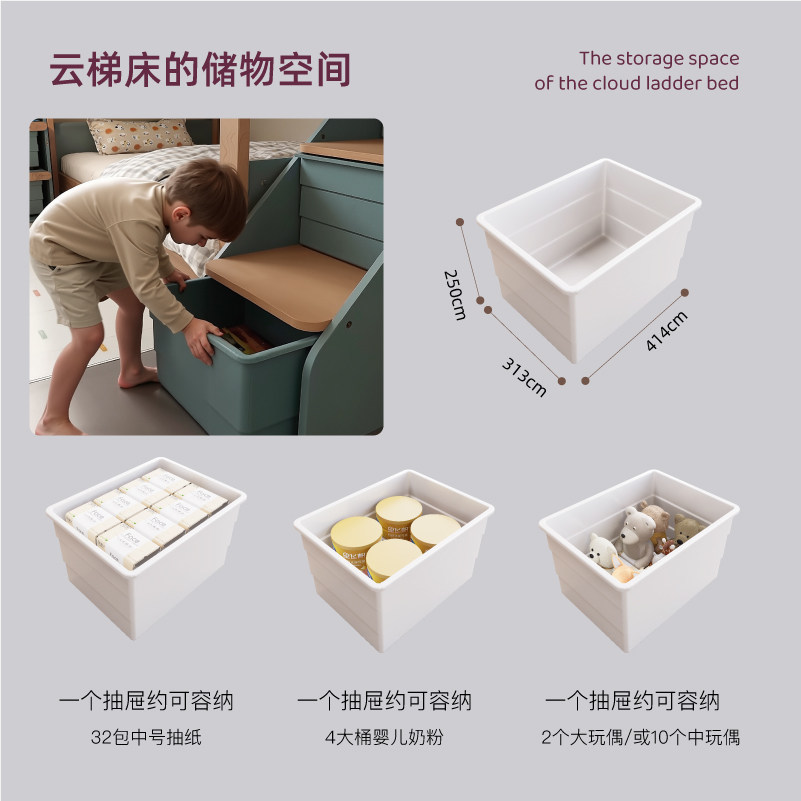 云梯床的储物空间

The storage space of the cloud ladder bed

250cm

313cm

414cm

一个抽屉约可容纳

32包中号抽纸

一个抽屉约可容纳

4大桶婴儿奶粉

一个抽屉约可容纳

2个大玩偶/或10个中玩偶