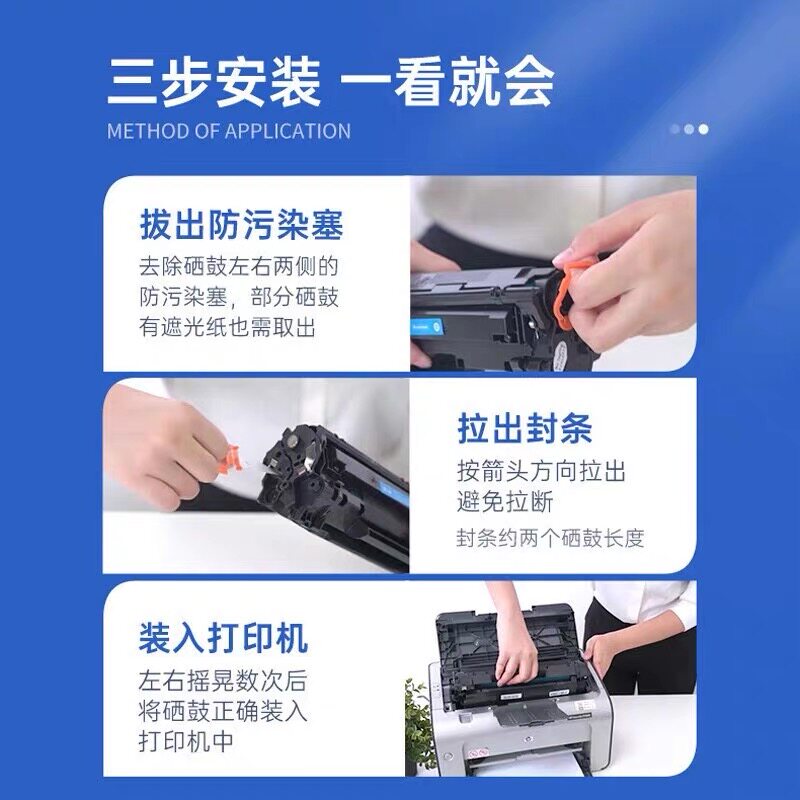 三步安装 一看就会

METHOD OF APPLICATION

拔出防污染塞

去除硒鼓左右两侧的防污染塞，部分硒鼓有遮光纸也需取出

拉出封条

按箭头方向拉出避免拉断

封条约两个硒鼓长度

装入打印机

左右摇晃数次后将硒鼓正确装入打印机中