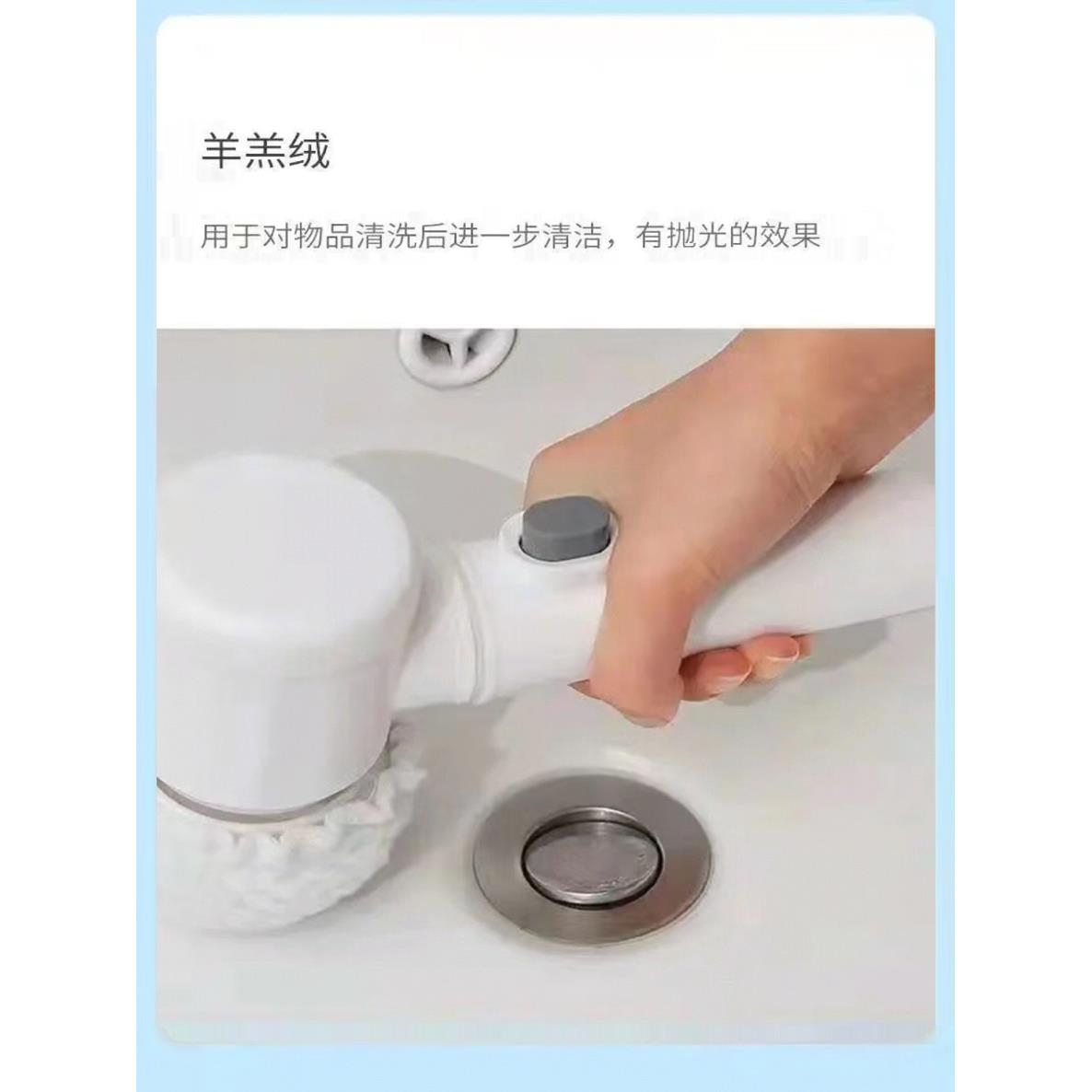 羊羔绒

用于对物品清洗后进一步清洁，有抛光的效果