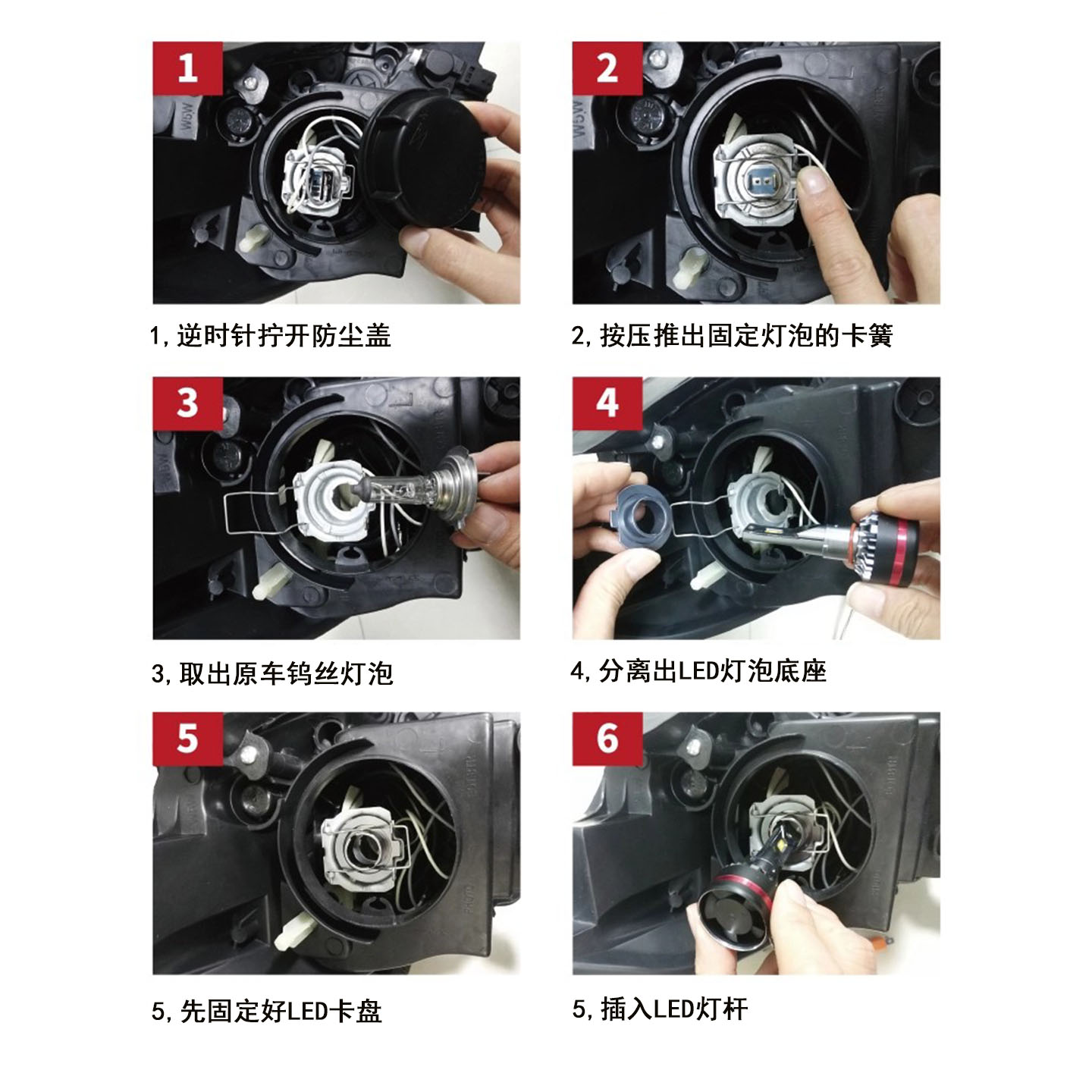 1

1,逆时针拧开防尘盖

2

2,按压推出固定灯泡的卡簧

3

3,取出原车钨丝灯泡

4

4,分离出LED灯泡底座

5

5,先固定好LED卡盘

6

5,插入LED灯杆