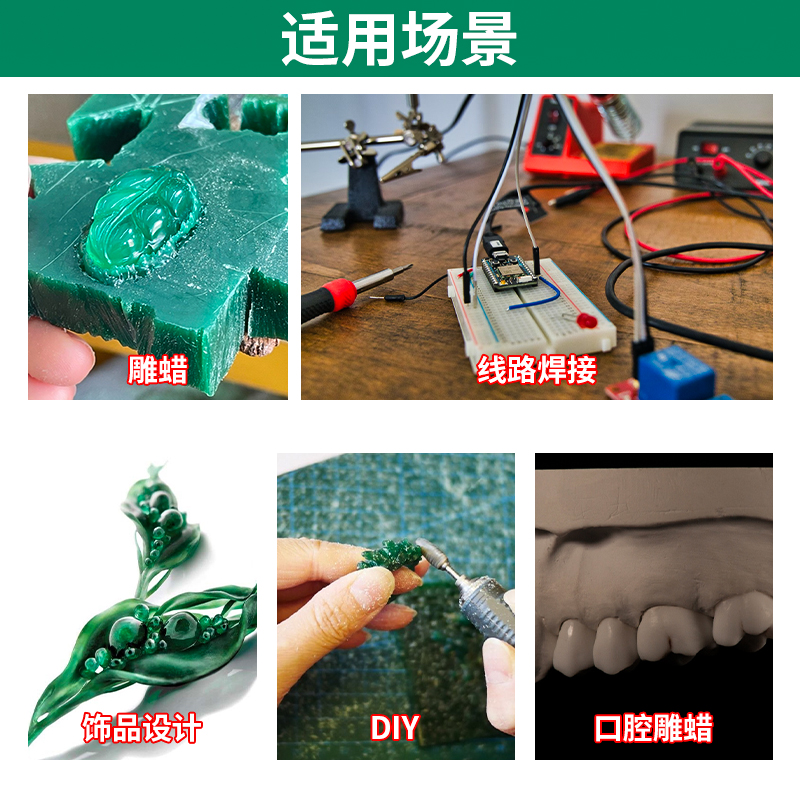 适用场景

雕蜡

线路焊接

饰品设计

DIY

口腔雕蜡