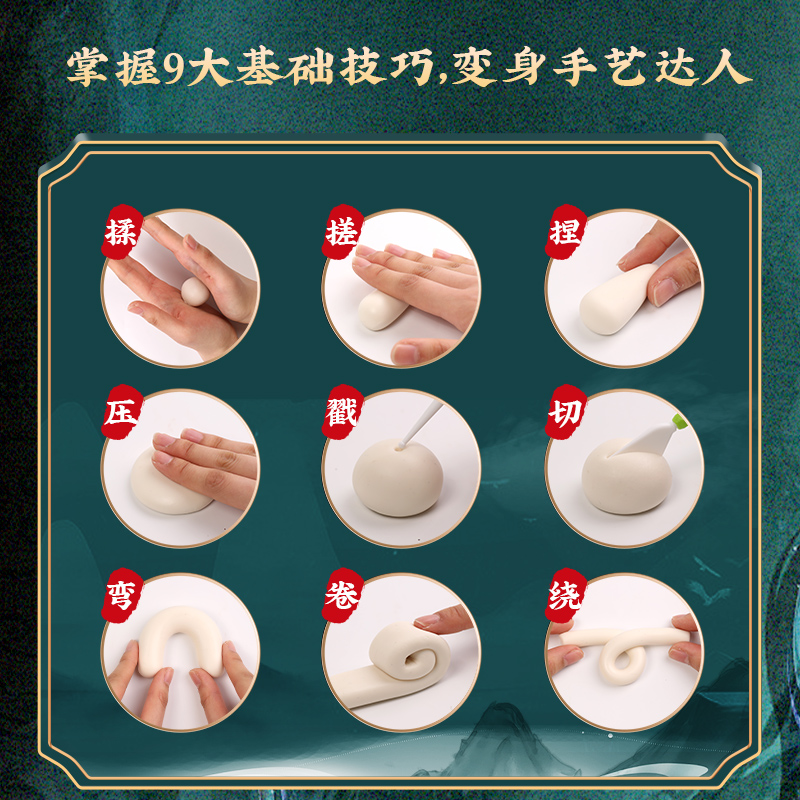 掌握9大基础技巧,变身手艺达人

揉 搓 捏

压 戳 切

弯 卷 绕