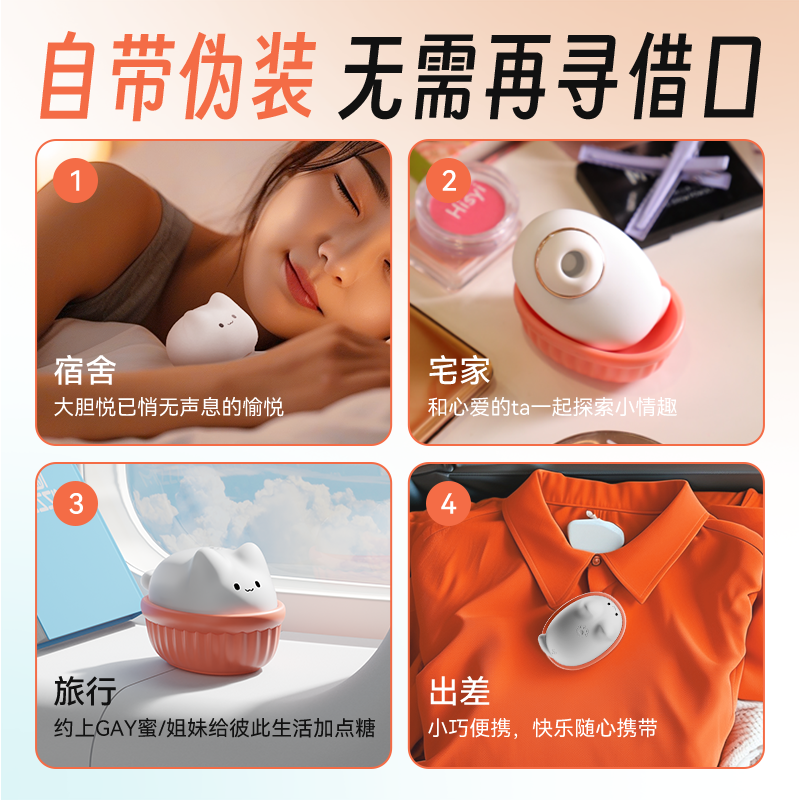 自带伪装 无需再寻借口

1
宿舍
大胆悦已悄无声息的愉悦

2
Hisyi
宅家
和心爱的ta一起探索小情趣

3
旅行
约上GAY蜜/姐妹给彼此生活加点糖

4
出差
小巧便携，快乐随心携带