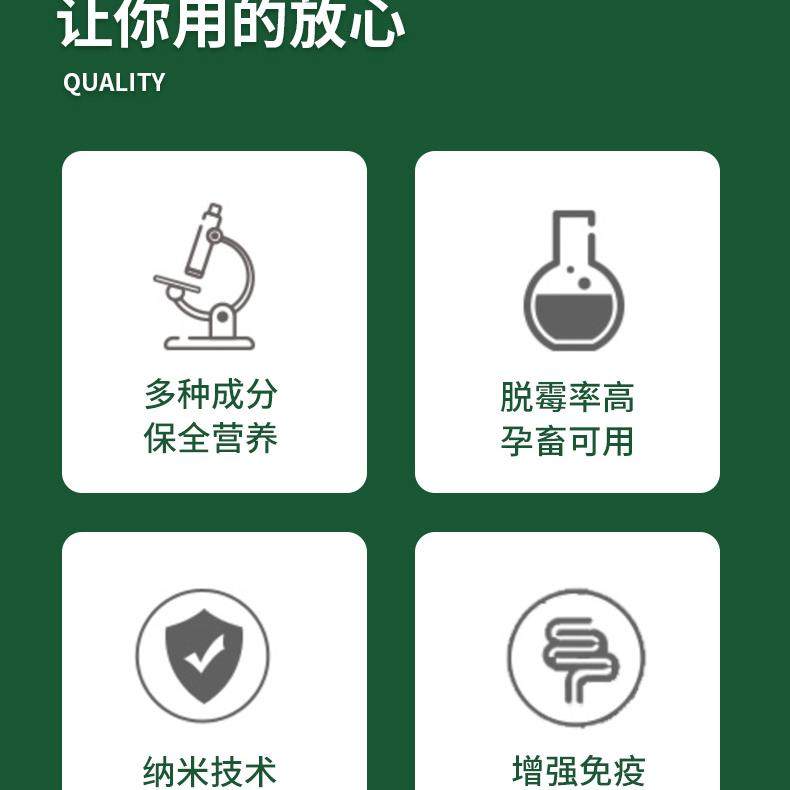 让你用的放心

QUALITY

多种成分
保全营养

脱霉率高
孕畜可用

纳米技术

增强免疫