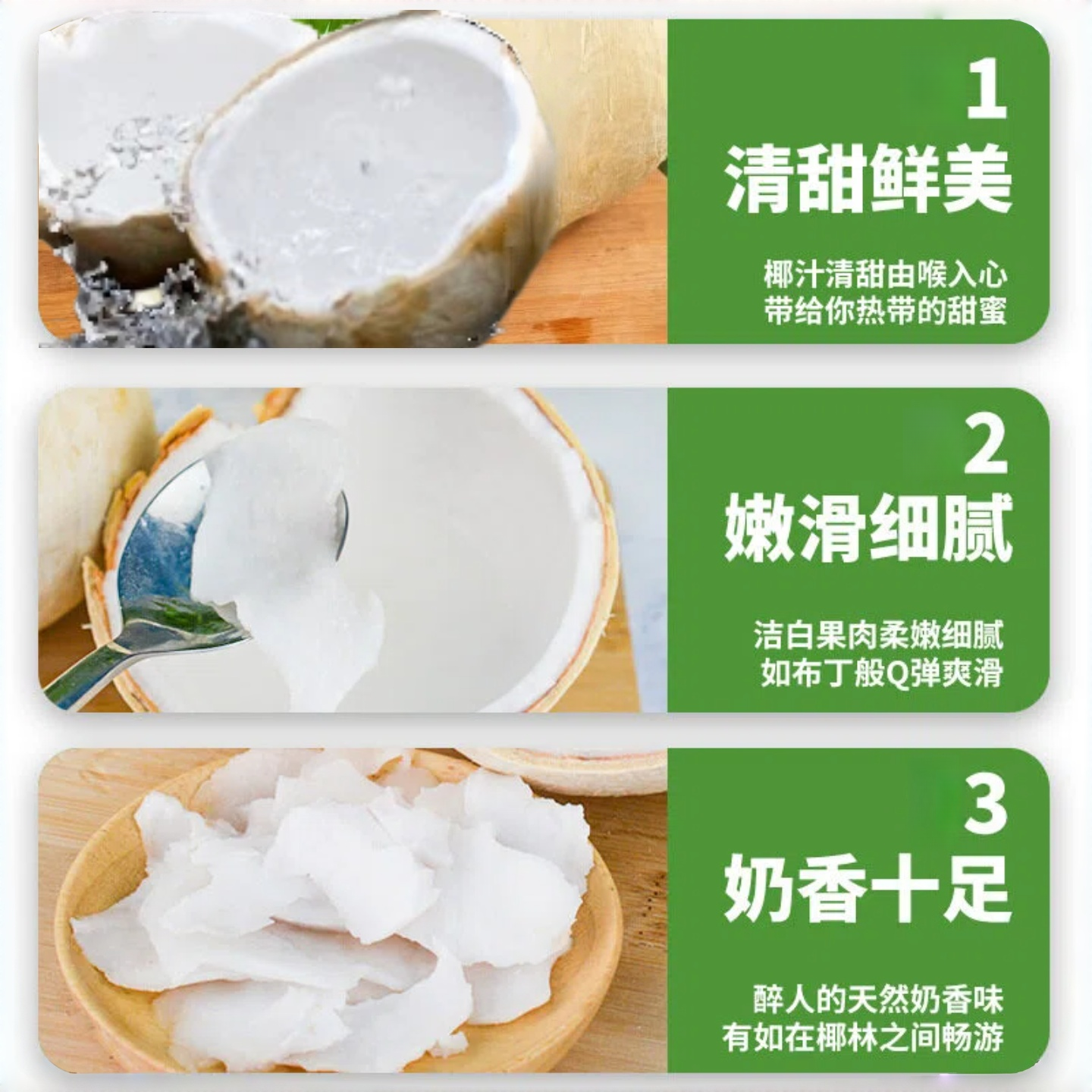 1
清甜鲜美

椰汁清甜由喉入心
带给你热带的甜蜜

2
嫩滑细腻

洁白果肉柔嫩细腻
如布丁般Q弹爽滑

3
奶香十足

醉人的天然奶香味
有如在椰林之间畅游